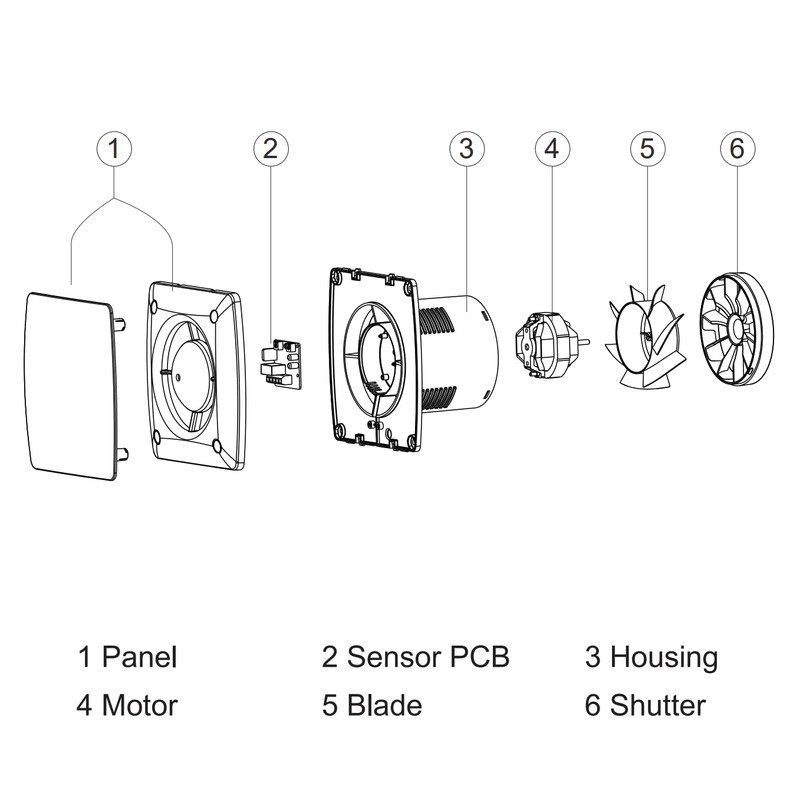 1
2
3
4
5
6

1 Panel
2 Sensor PCB
3 Housing
4 Motor
5 Blade
6 Shutter