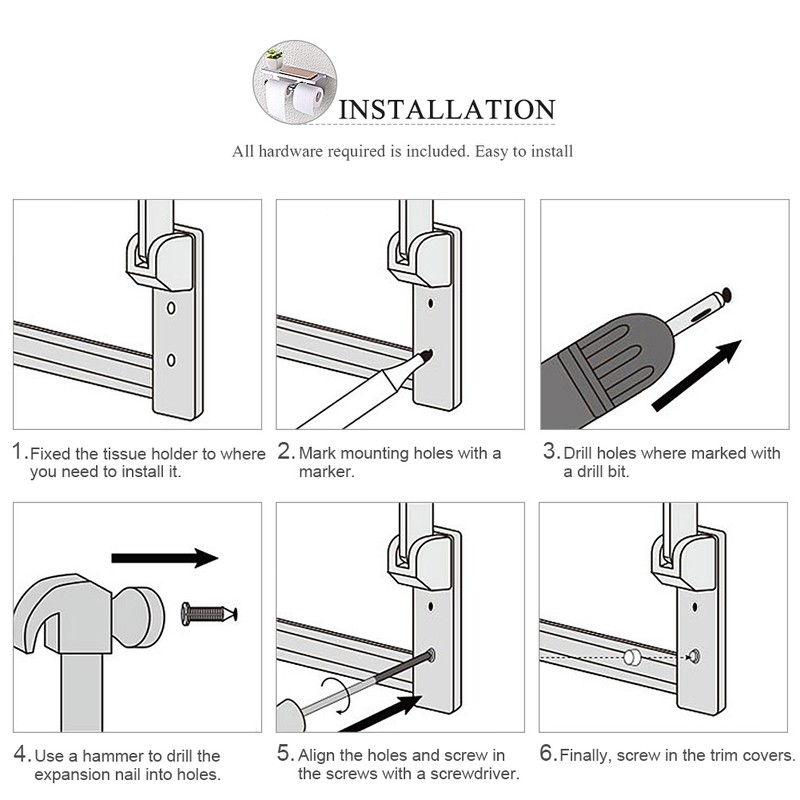 INSTALLATION

All hardware required is included. Easy to install

1. Fixed the tissue holder to where you need to install it.

2. Mark mounting holes with a marker.

3. Drill holes where marked with a drill bit.

4. Use a hammer to drill the expansion nail into holes.

5. Align the holes and screw in the screws with a screwdriver.

6. Finally, screw in the trim covers.