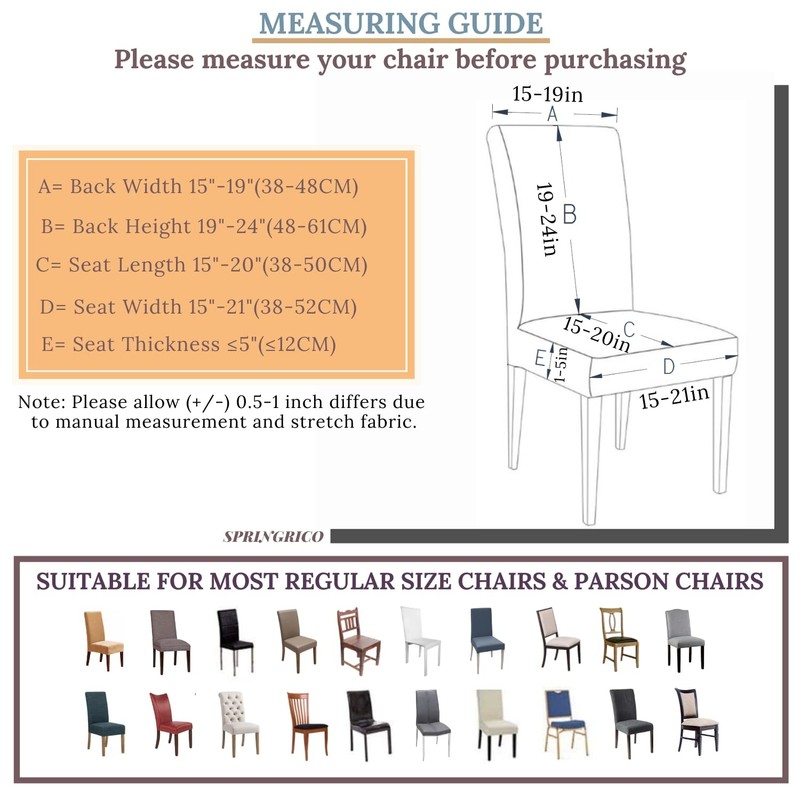 MEASURING GUIDE

Please measure your chair before purchasing

A= Back Width 15"-19"(38-48CM)

B= Back Height 19"-24"(48-61CM)

C= Seat Length 15"-20"(38-50CM)

D= Seat Width 15"-21"(38-52CM)

E= Seat Thickness ≤5"(≤12CM)

Note: Please allow (+/-) 0.5-1 inch differs due to manual measurement and stretch fabric.

15-19in
A
19-24in
B
15-20in
C
E
1-5in
D
15-21in

SPRINGRICO

SUITABLE FOR MOST REGULAR SIZE CHAIRS & PARSON CHAIRS