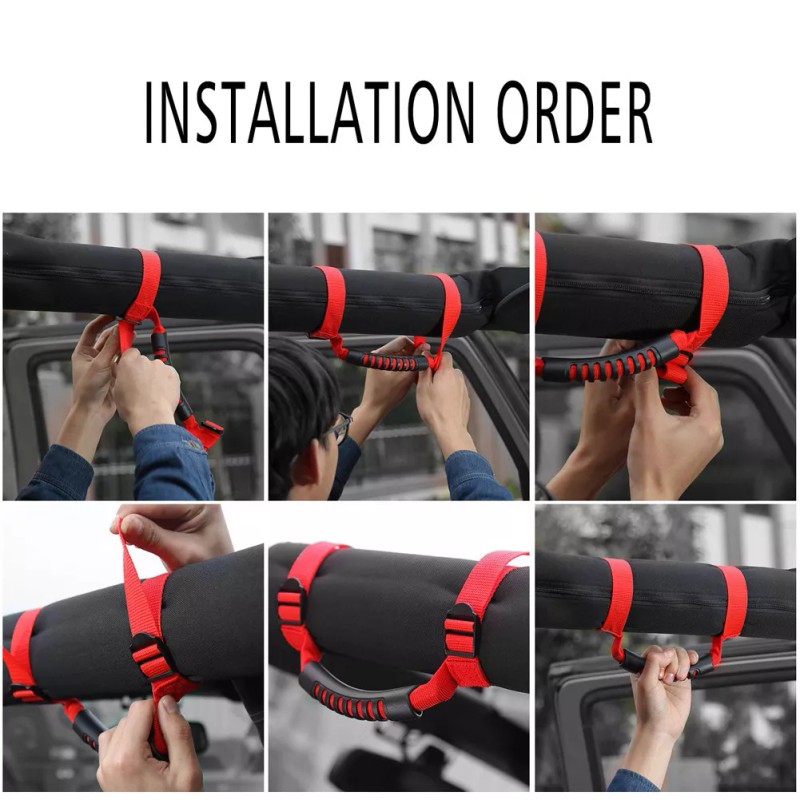 INSTALLATION ORDER