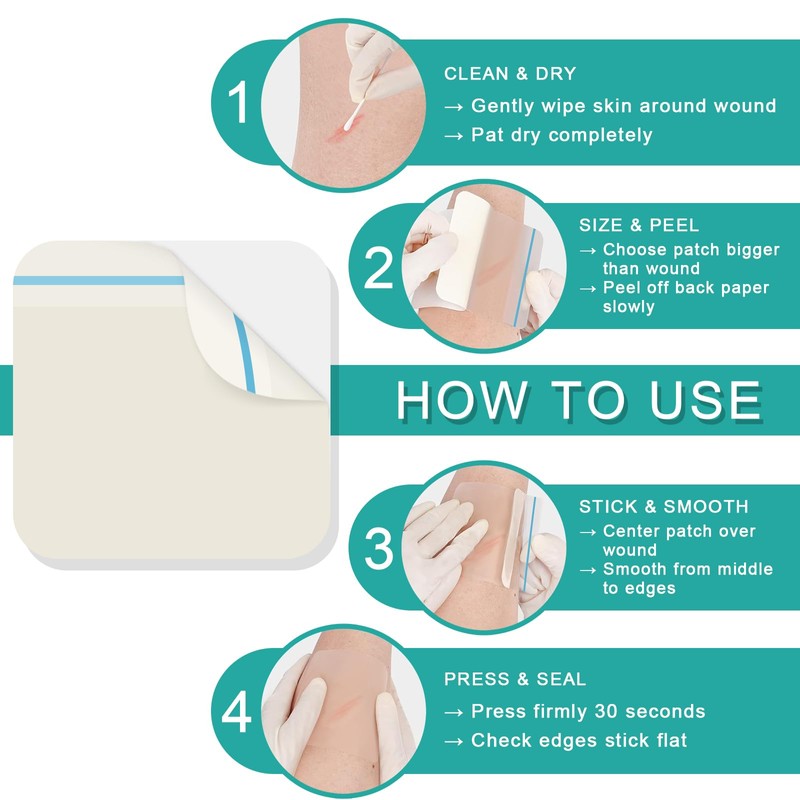 1

CLEAN & DRY
→ Gently wipe skin around wound
→ Pat dry completely

2

SIZE & PEEL
→ Choose patch bigger than wound
→ Peel off back paper slowly

HOW TO USE

3

STICK & SMOOTH
→ Center patch over wound
→ Smooth from middle to edges

4

PRESS & SEAL
→ Press firmly 30 seconds
→ Check edges stick flat