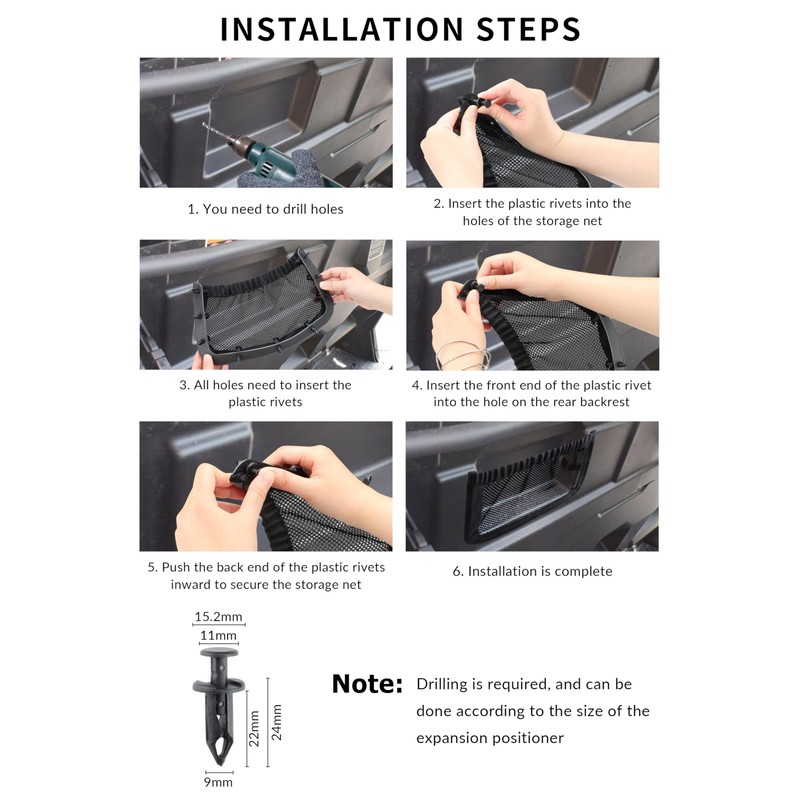 INSTALLATION STEPS

1. You need to drill holes

2. Insert the plastic rivets into the holes of the storage net

3. All holes need to insert the plastic rivets

4. Insert the front end of the plastic rivet into the hole on the rear backrest

5. Push the back end of the plastic rivets inward to secure the storage net

6. Installation is complete

15.2mm
11mm
22mm
24mm
9mm

Note: Drilling is required, and can be done according to the size of the expansion positioner