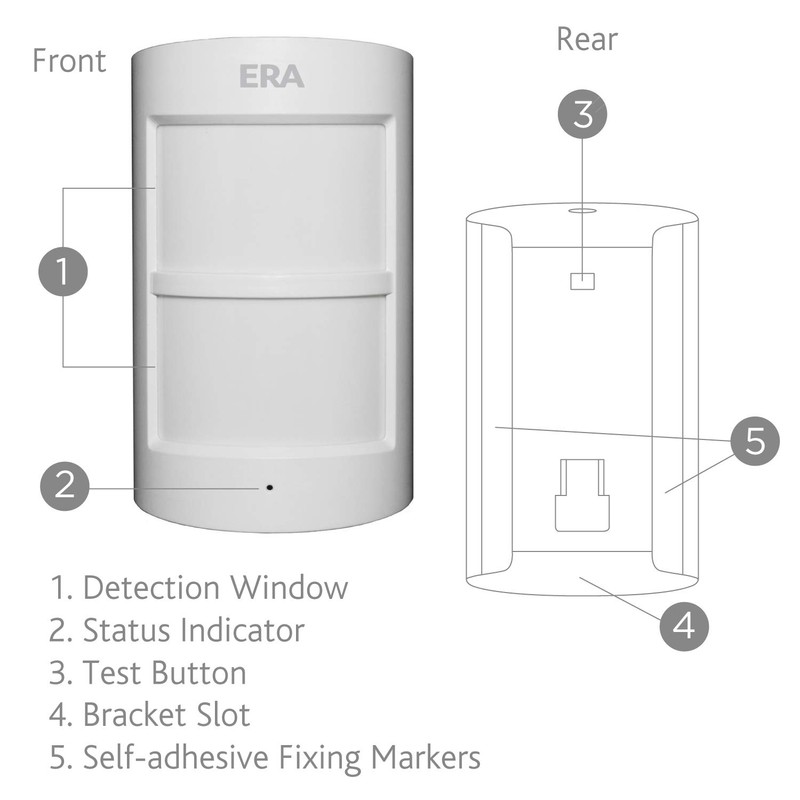 Front

ERA

1

2

Rear

3

5

4

1. Detection Window
2. Status Indicator
3. Test Button
4. Bracket Slot
5. Self-adhesive Fixing Markers