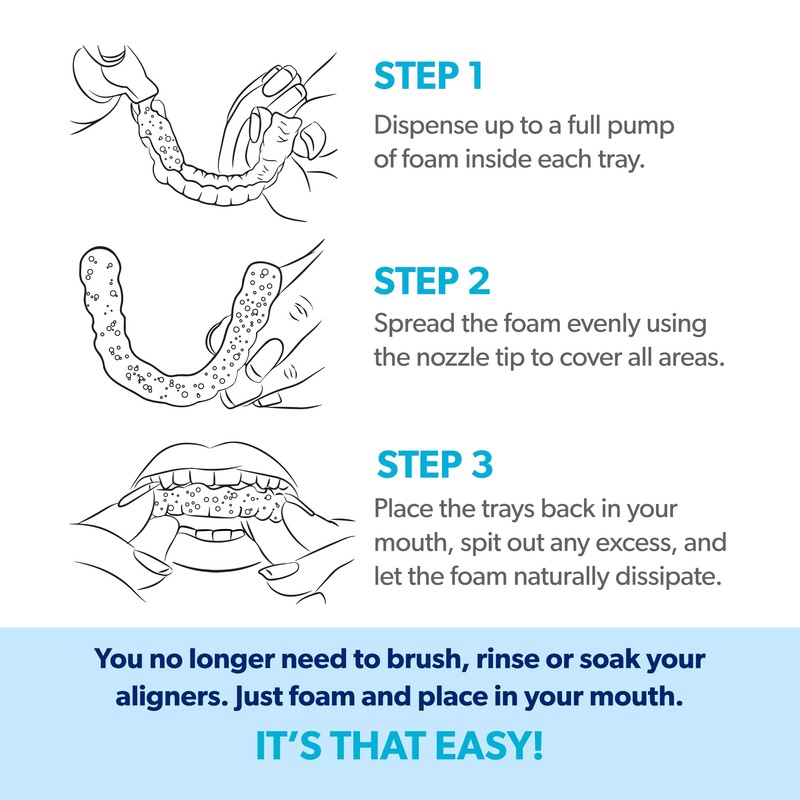 STEP 1
Dispense up to a full pump of foam inside each tray.

STEP 2
Spread the foam evenly using the nozzle tip to cover all areas.

STEP 3
Place the trays back in your mouth, spit out any excess, and let the foam naturally dissipate.

You no longer need to brush, rinse or soak your aligners. Just foam and place in your mouth.

IT'S THAT EASY!