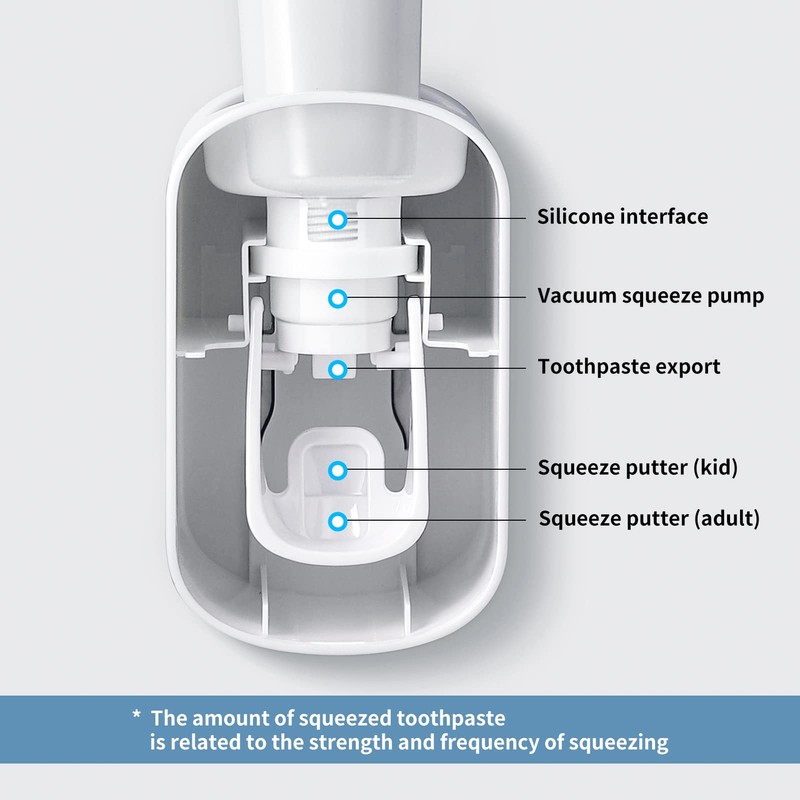 Silicone interface

Vacuum squeeze pump

Toothpaste export

Squeeze putter (kid)

Squeeze putter (adult)

* The amount of squeezed toothpaste is related to the strength and frequency of squeezing