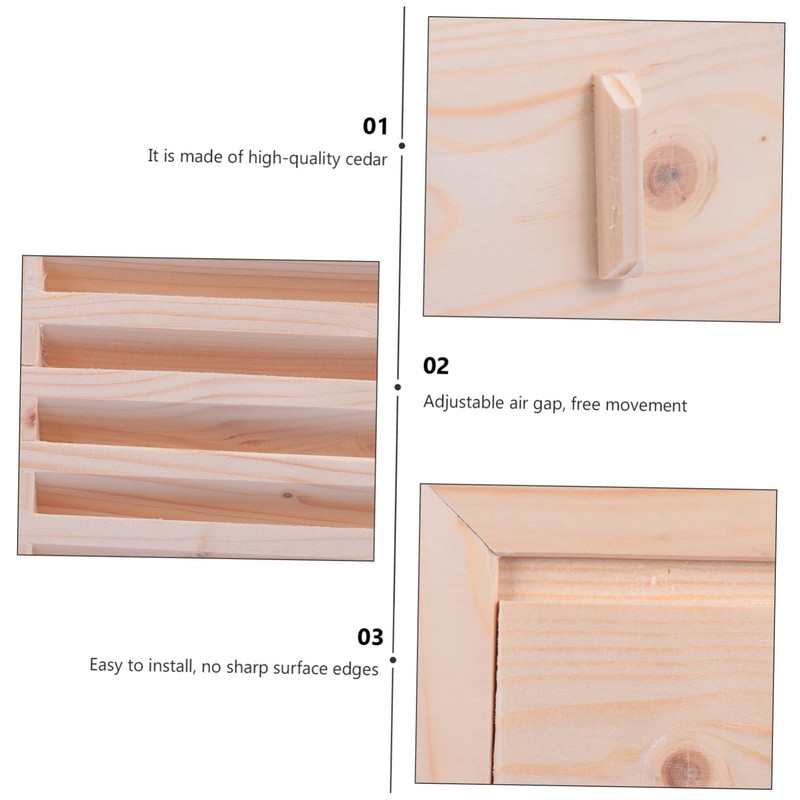 01

It is made of high-quality cedar

02

Adjustable air gap, free movement

03

Easy to install, no sharp surface edges