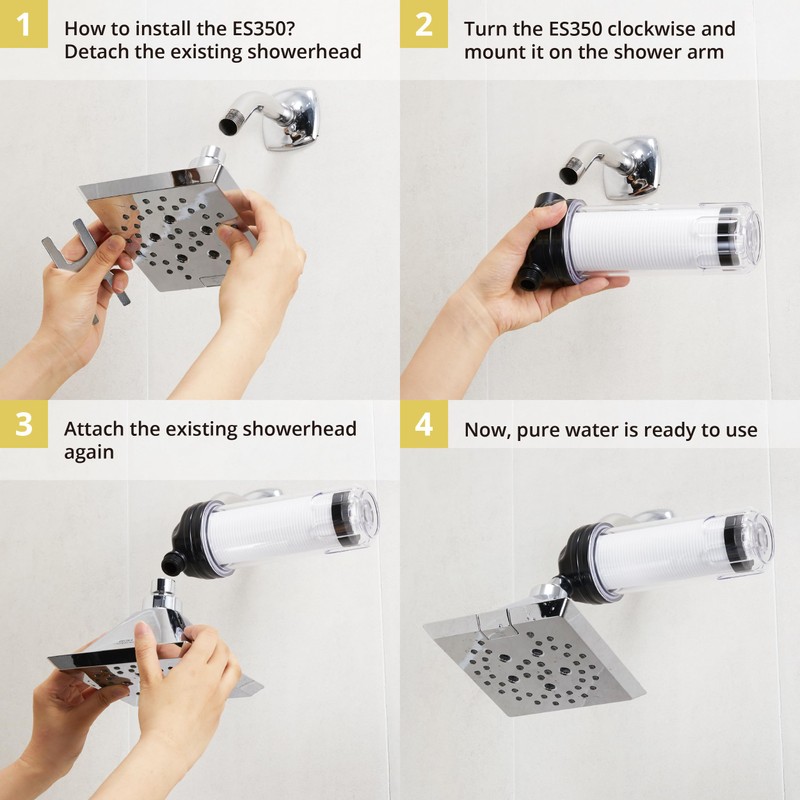 1
How to install the ES350?
Detach the existing showerhead

2
Turn the ES350 clockwise and mount it on the shower arm

3
Attach the existing showerhead again

4
Now, pure water is ready to use