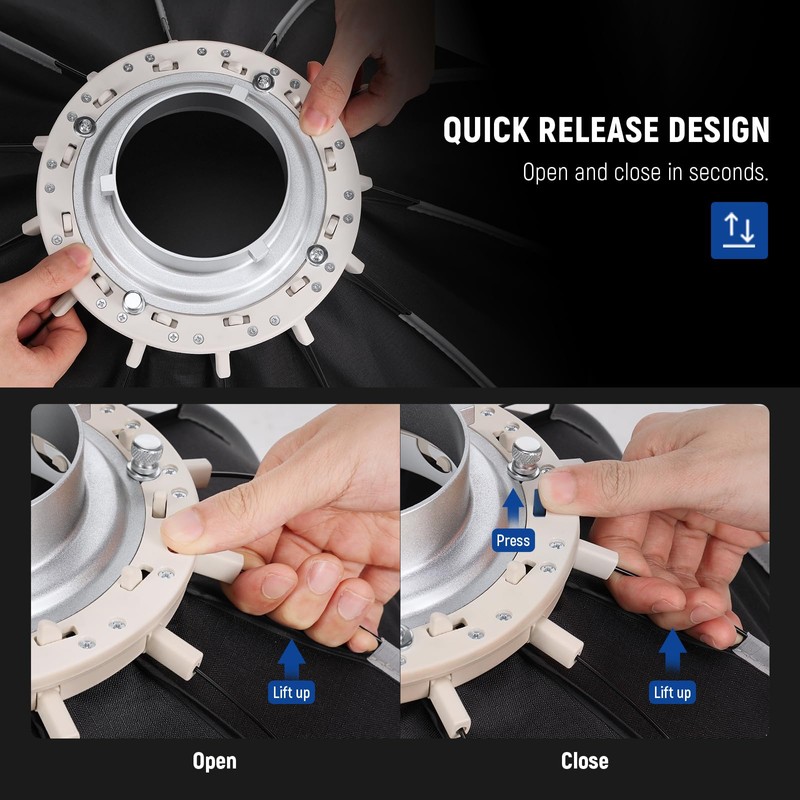 QUICK RELEASE DESIGN

Open and close in seconds.

Lift up

Open

Press

Lift up

Close