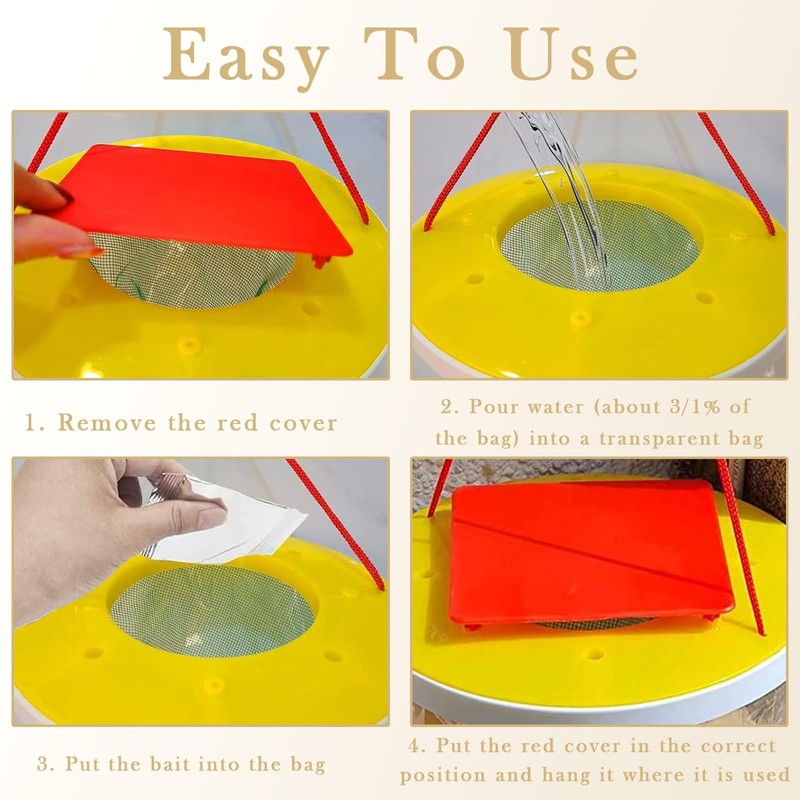 Easy To Use

1. Remove the red cover

2. Pour water (about 3/1% of the bag) into a transparent bag

3. Put the bait into the bag

4. Put the red cover in the correct position and hang it where it is used