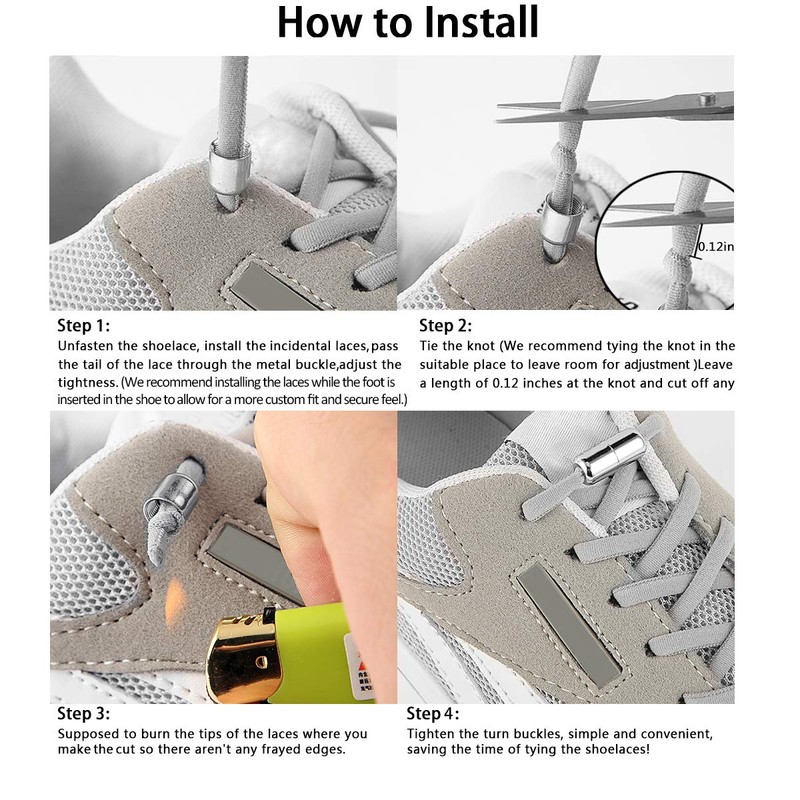 How to Install

0.12in

Step 1:
Unfasten the shoelace, install the incidental laces, pass the tail of the lace through the metal buckle,adjust the tightness. (We recommend installing the laces while the foot is inserted in the shoe to allow for a more custom fit and secure feel.)

Step 2:
Tie the knot (We recommend tying the knot in the suitable place to leave room for adjustment )Leave a length of 0.12 inches at the knot and cut off any

Step 3:
Supposed to burn the tips of the laces where you make the cut so there aren't any frayed edges.

Step 4:
Tighten the turn buckles, simple and convenient, saving the time of tying the shoelaces!