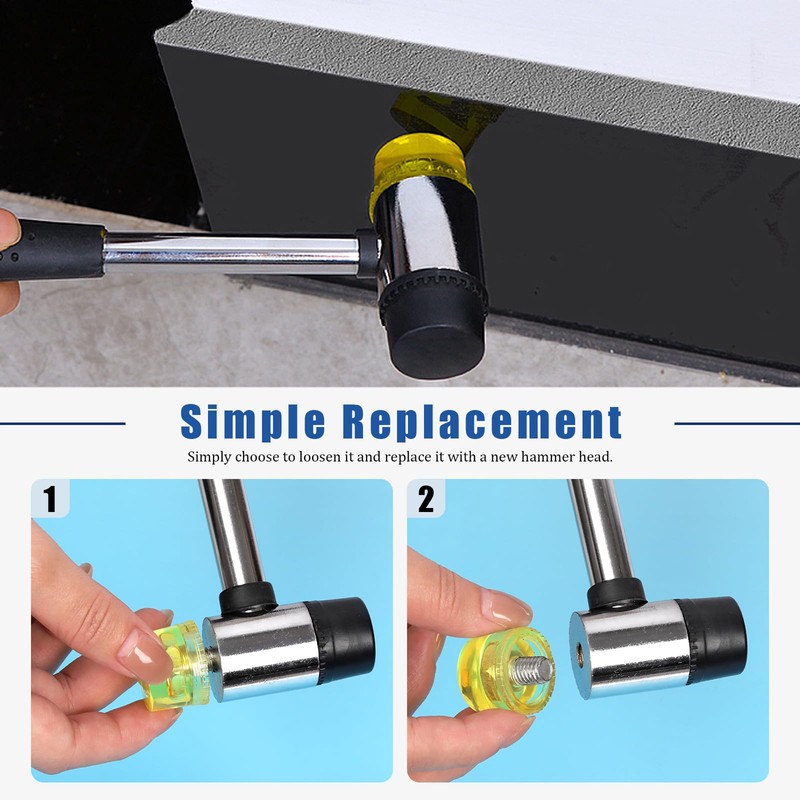 Simple Replacement

Simply choose to loosen it and replace it with a new hammer head.

1

2