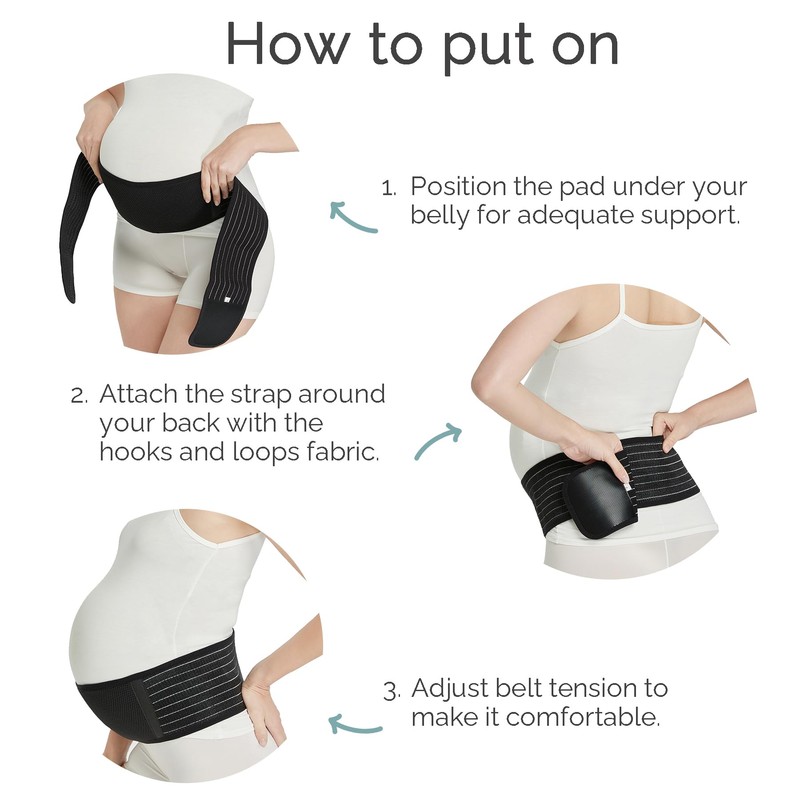 How to put on

1. Position the pad under your belly for adequate support.

2. Attach the strap around your back with the hooks and loops fabric.

3. Adjust belt tension to make it comfortable.