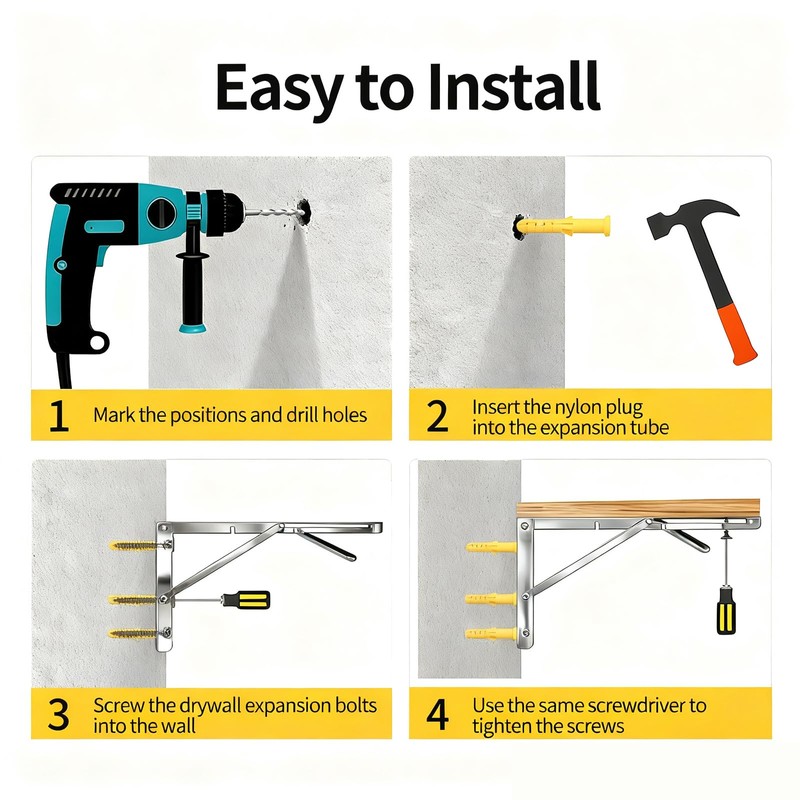 Easy to Install

1 Mark the positions and drill holes

2 Insert the nylon plug into the expansion tube

3 Screw the drywall expansion bolts into the wall

4 Use the same screwdriver to tighten the screws