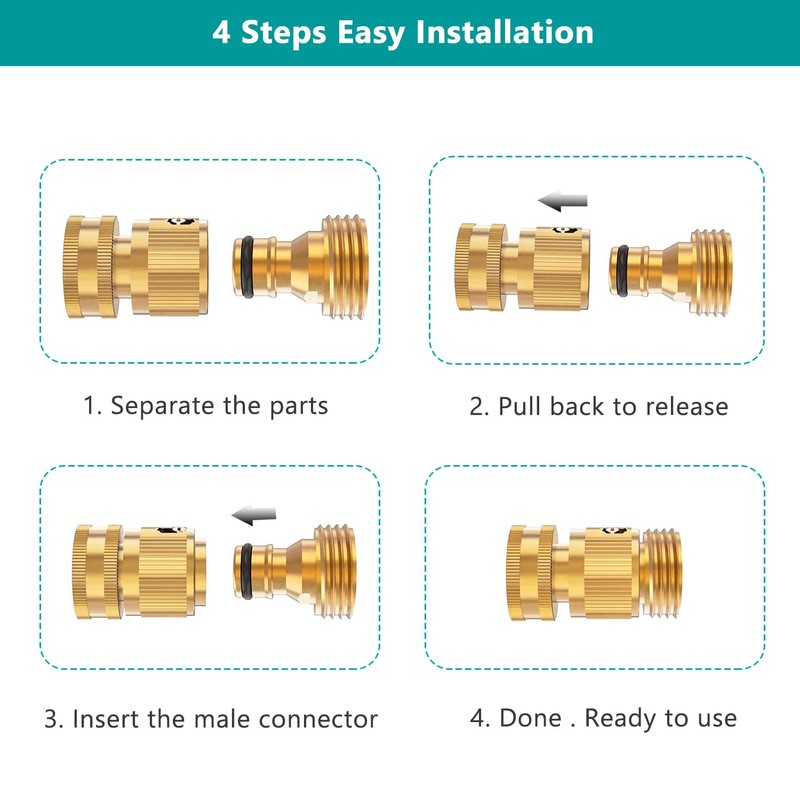 4 Steps Easy Installation

1. Separate the parts

2. Pull back to release

3. Insert the male connector

4. Done . Ready to use