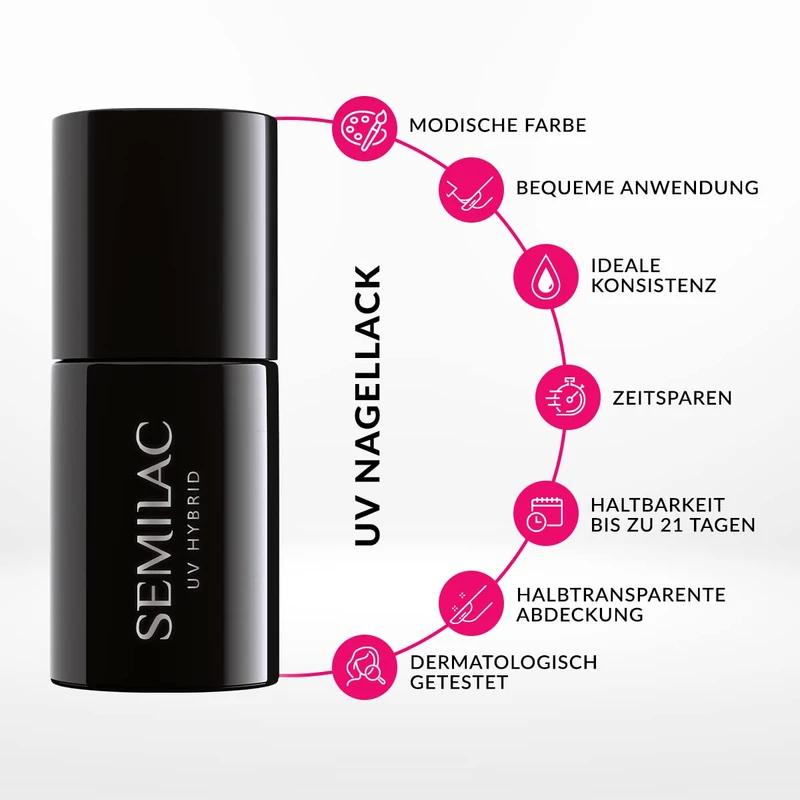 SEMILAC
UV HYBRID

UV NAGELLACK

MODISCHE FARBE

BEQUEME ANWENDUNG

IDEALE KONSISTENZ

ZEITSPAREN

HALTBARKEIT BIS ZU 21 TAGEN

HALBTRANSPARENTE ABDECKUNG

DERMATOLOGISCH GETESTET