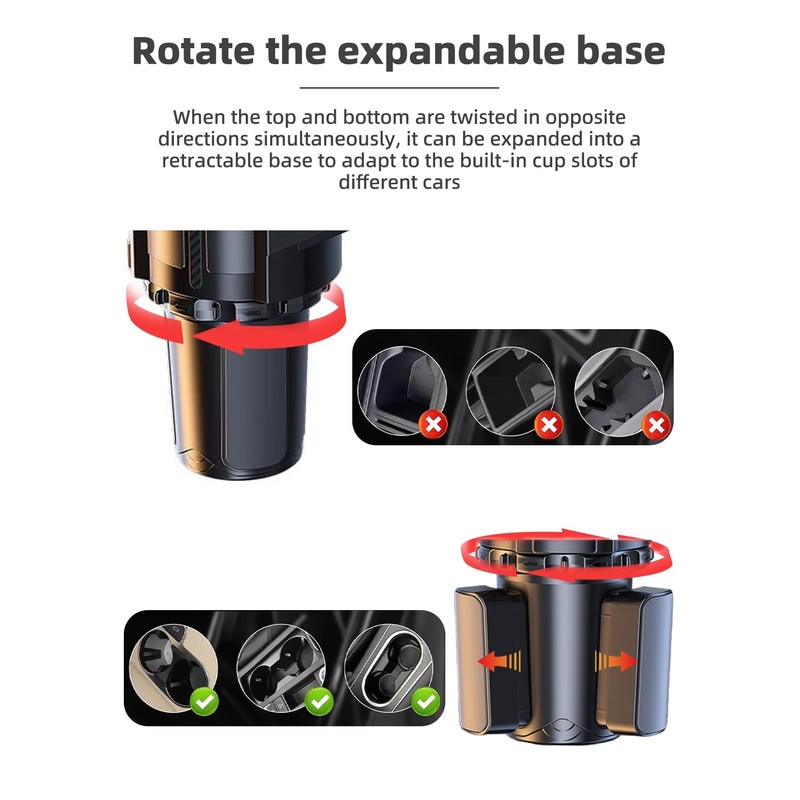 Rotate the expandable base

When the top and bottom are twisted in opposite directions simultaneously, it can be expanded into a retractable base to adapt to the built-in cup slots of different cars