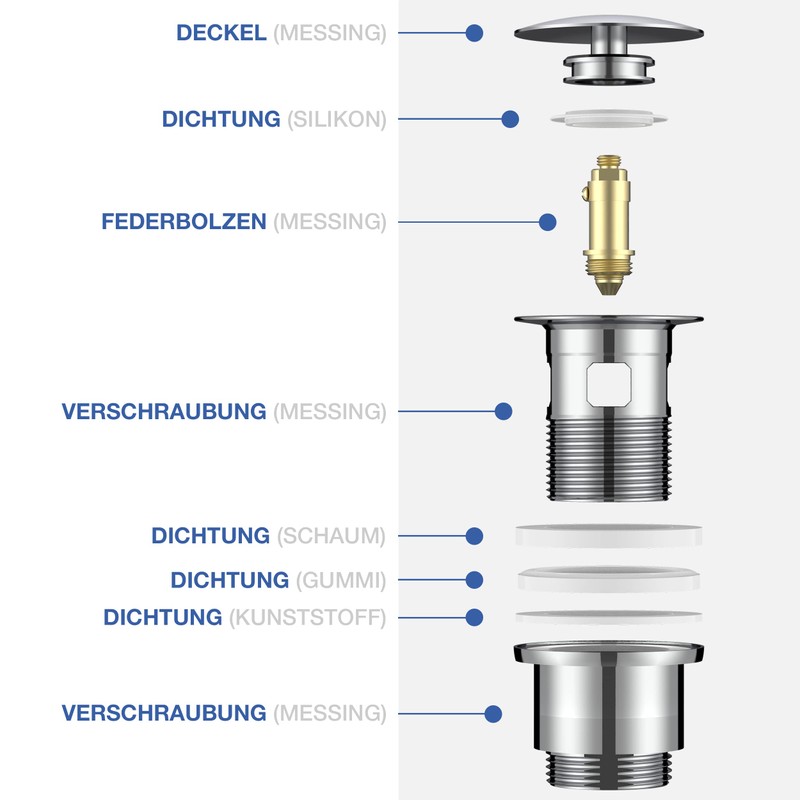 DECKEL (MESSING)

DICHTUNG (SILIKON)

FEDERBOLZEN (MESSING)

VERSCHRAUBUNG (MESSING)

DICHTUNG (SCHAUM)

DICHTUNG (GUMMI)

DICHTUNG (KUNSTSTOFF)

VERSCHRAUBUNG (MESSING)