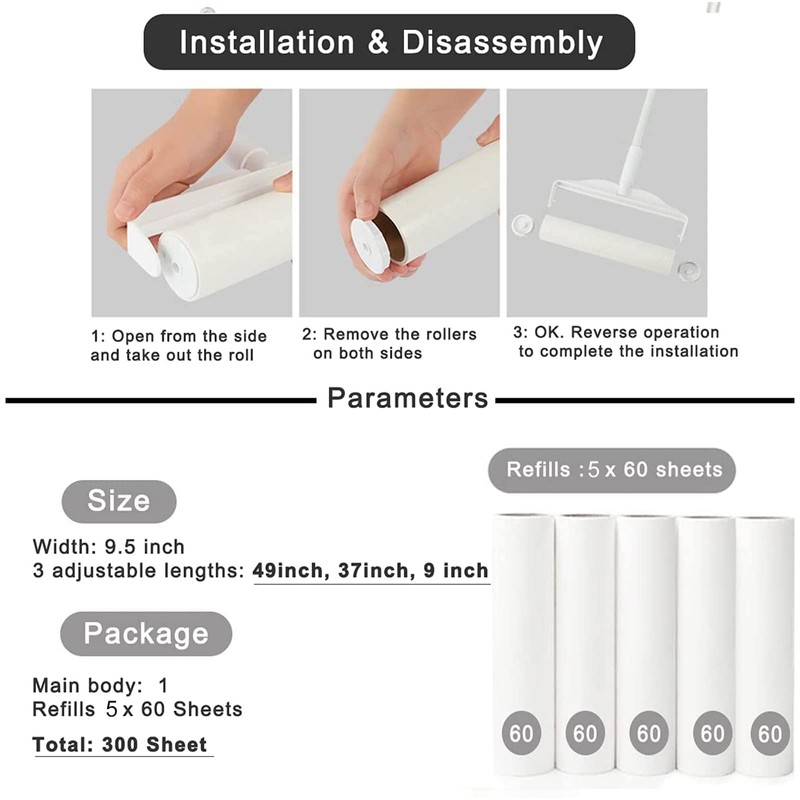 Installation & Disassembly

1: Open from the side and take out the roll

2: Remove the rollers on both sides

3: OK. Reverse operation to complete the installation

Parameters

Size

Width: 9.5 inch
3 adjustable lengths: 49inch, 37inch, 9 inch

Package

Main body: 1
Refills 5 x 60 Sheets

Total: 300 Sheet

Refills :5 x 60 sheets

60 60 60 60 60