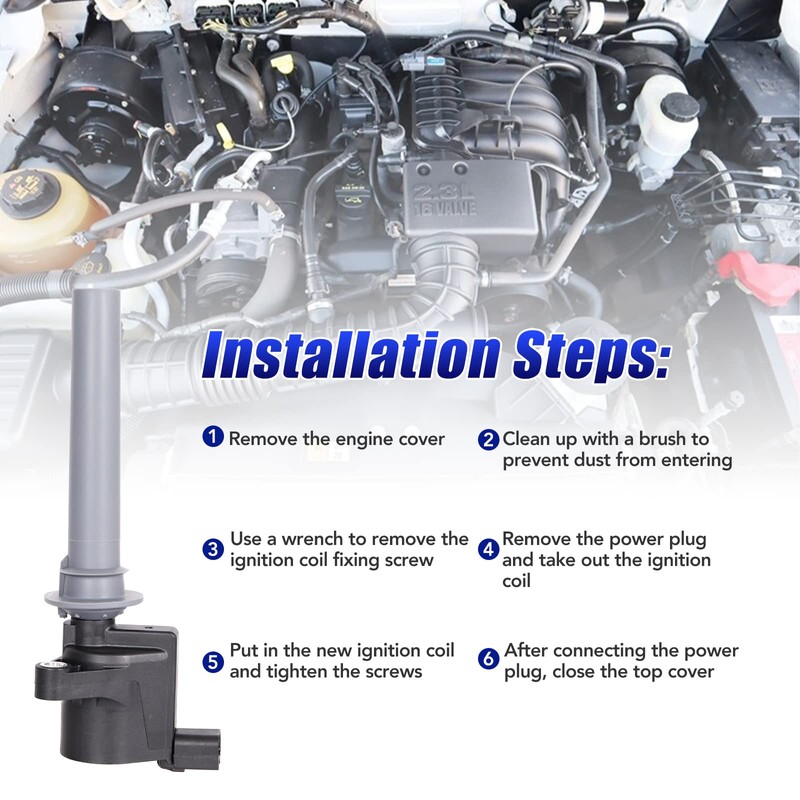 2.3L
16 VALVE

Installation Steps:

1 Remove the engine cover

2 Clean up with a brush to prevent dust from entering

3 Use a wrench to remove the ignition coil fixing screw

4 Remove the power plug and take out the ignition coil

5 Put in the new ignition coil and tighten the screws

6 After connecting the power plug, close the top cover