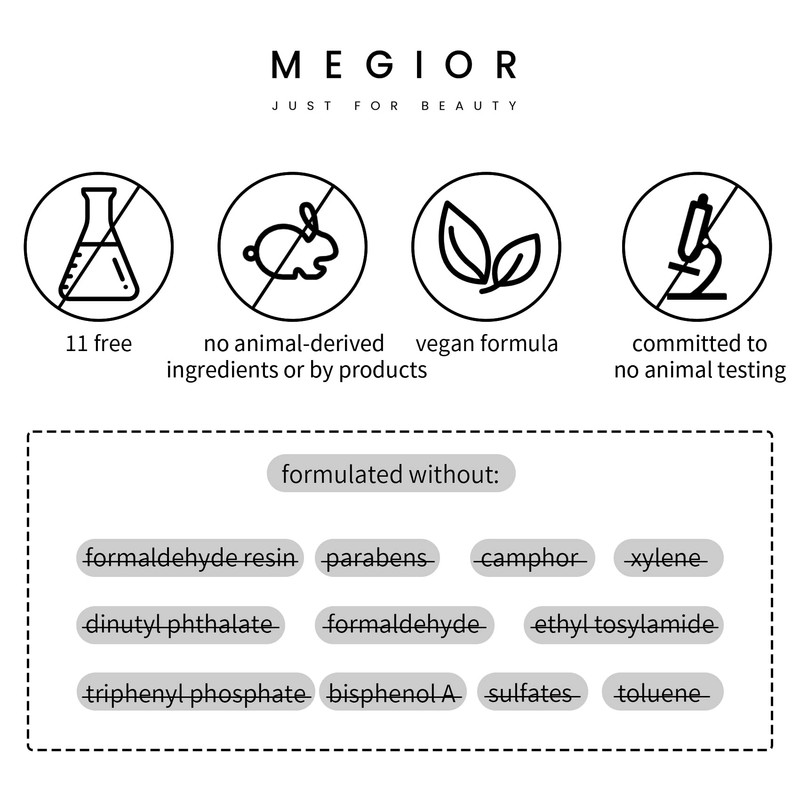 MEGIOR
JUST FOR BEAUTY

11 free

no animal-derived ingredients or by products

vegan formula

committed to no animal testing

formulated without:

formaldehyde resin

parabens

camphor

xylene

dinutyl phthalate

formaldehyde

ethyl tosylamide

triphenyl phosphate

bisphenol A

sulfates

toluene