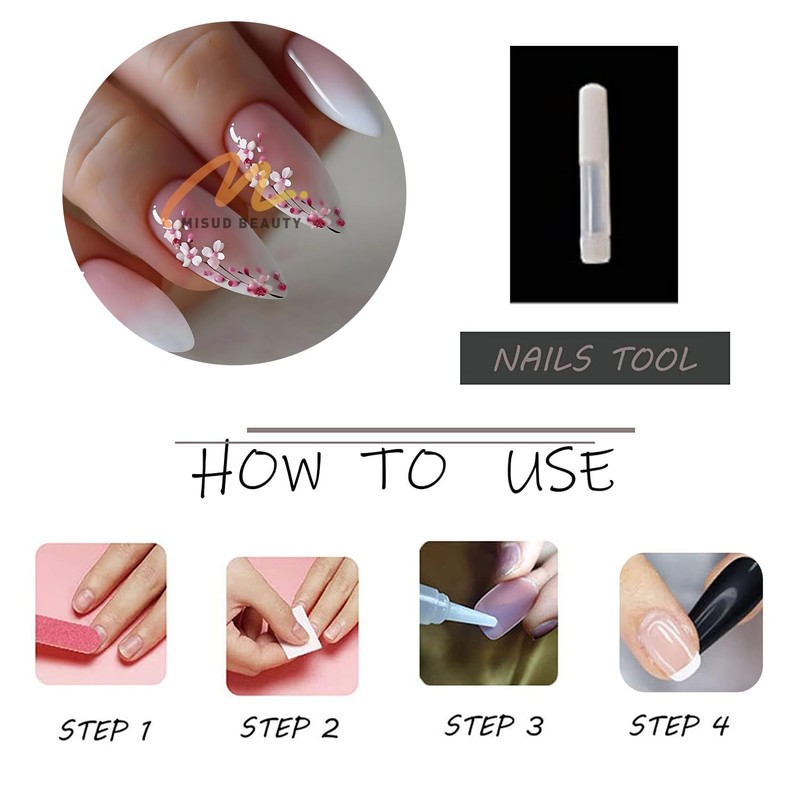 M.
MISUD BEAUTY

NAILS TOOL

HOW TO USE

STEP 1

STEP 2

STEP 3

STEP 4