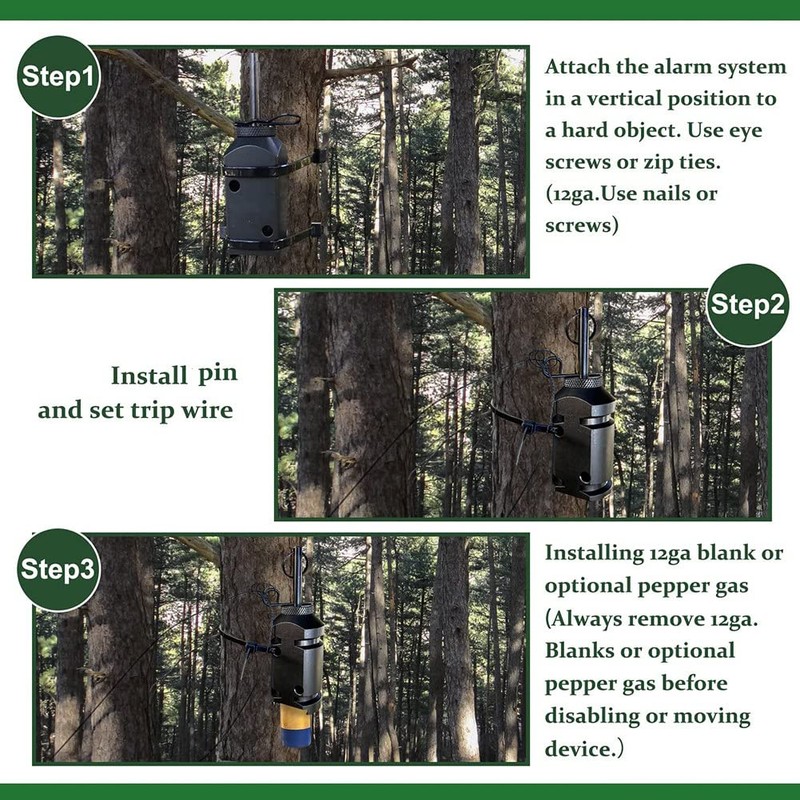 Step1

Attach the alarm system in a vertical position to a hard object. Use eye screws or zip ties. (12ga.Use nails or screws)

Step2

Install pin and set trip wire

Step3

Installing 12ga blank or optional pepper gas (Always remove 12ga. Blanks or optional pepper gas before disabling or moving device.)