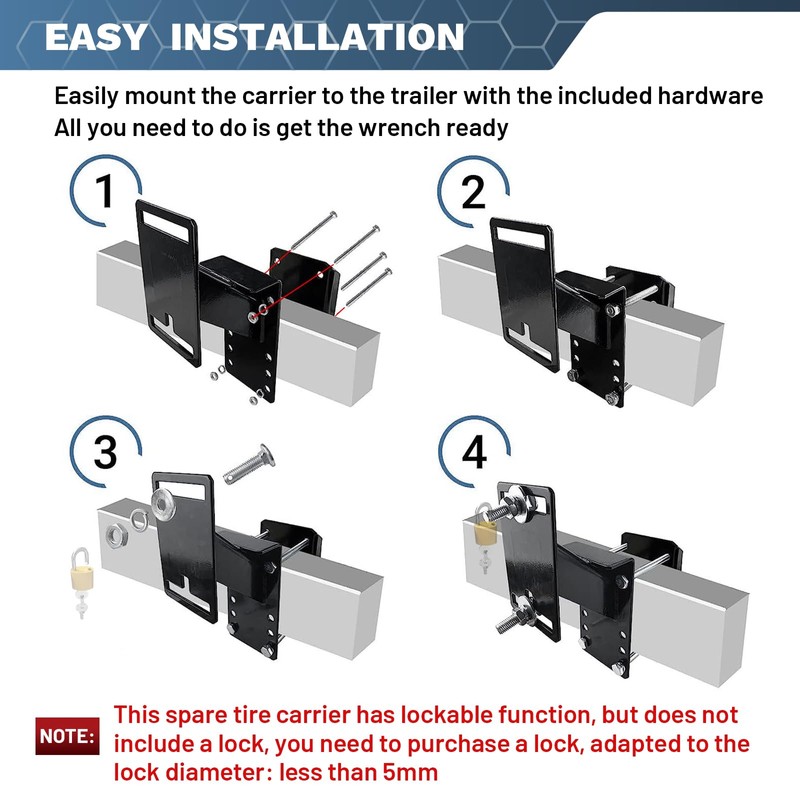 EASY INSTALLATION

Easily mount the carrier to the trailer with the included hardware
All you need to do is get the wrench ready

1

2

3

4

NOTE: This spare tire carrier has lockable function, but does not include a lock, you need to purchase a lock, adapted to the lock diameter: less than 5mm