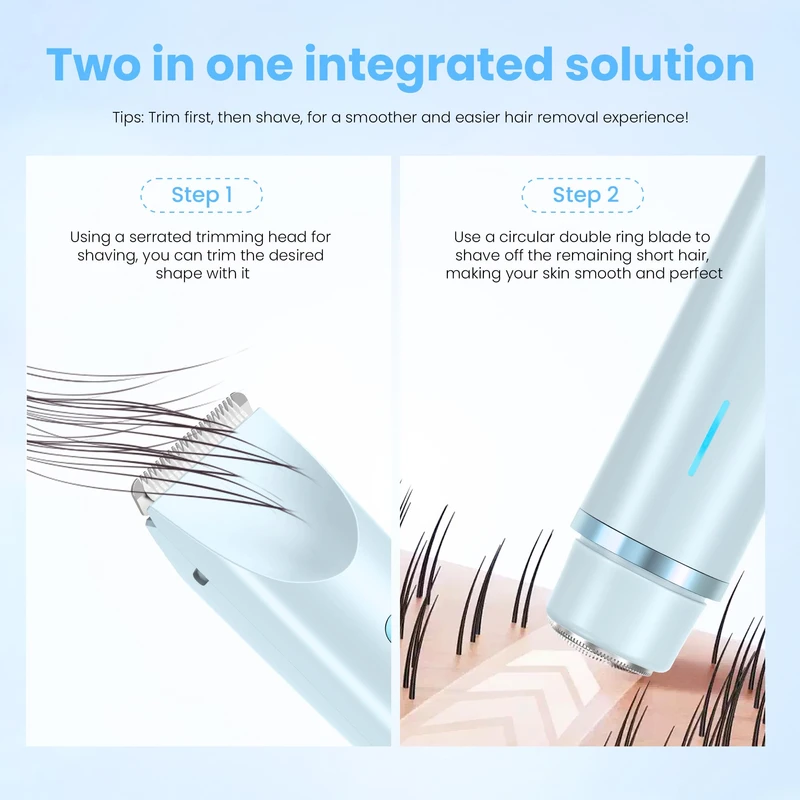 Two in one integrated solution

Tips: Trim first, then shave, for a smoother and easier hair removal experience!

Step 1

Using a serrated trimming head for shaving, you can trim the desired shape with it

Step 2

Use a circular double ring blade to shave off the remaining short hair, making your skin smooth and perfect