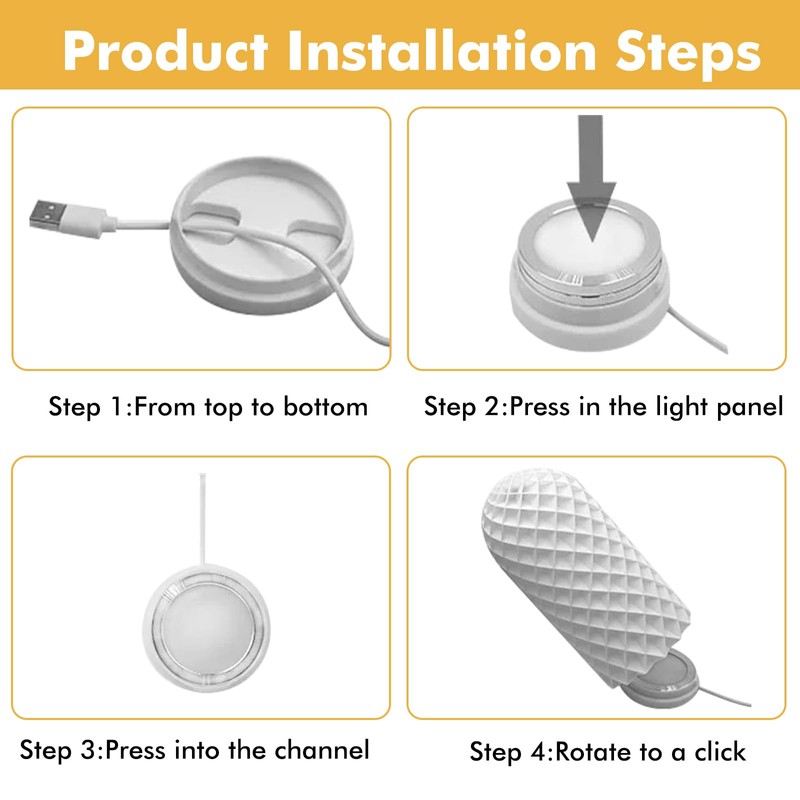 Product Installation Steps

Step 1:From top to bottom

Step 2:Press in the light panel

Step 3:Press into the channel

Step 4:Rotate to a click