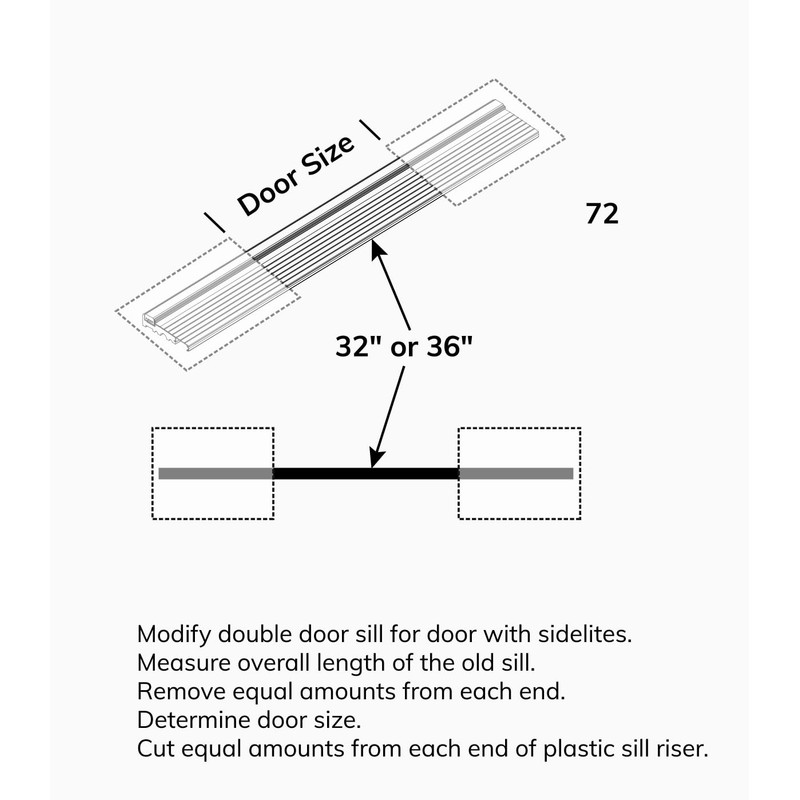 Door Size

72

32" or 36"

Modify double door sill for door with sidelites.
Measure overall length of the old sill.
Remove equal amounts from each end.
Determine door size.
Cut equal amounts from each end of plastic sill riser.