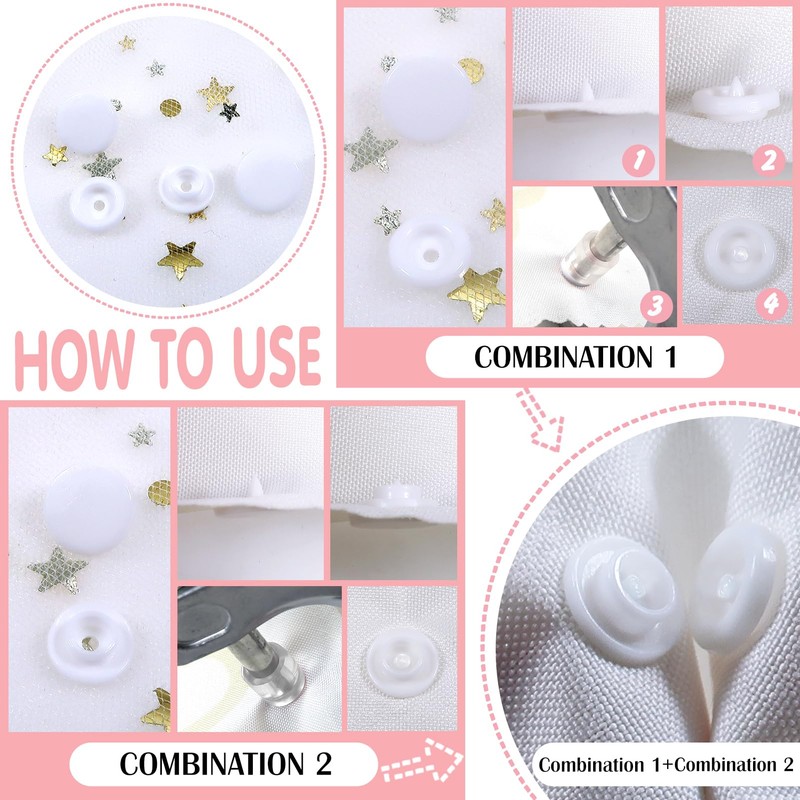 HOW TO USE

1

2

3

4

COMBINATION 1

COMBINATION 2

Combination 1+Combination 2