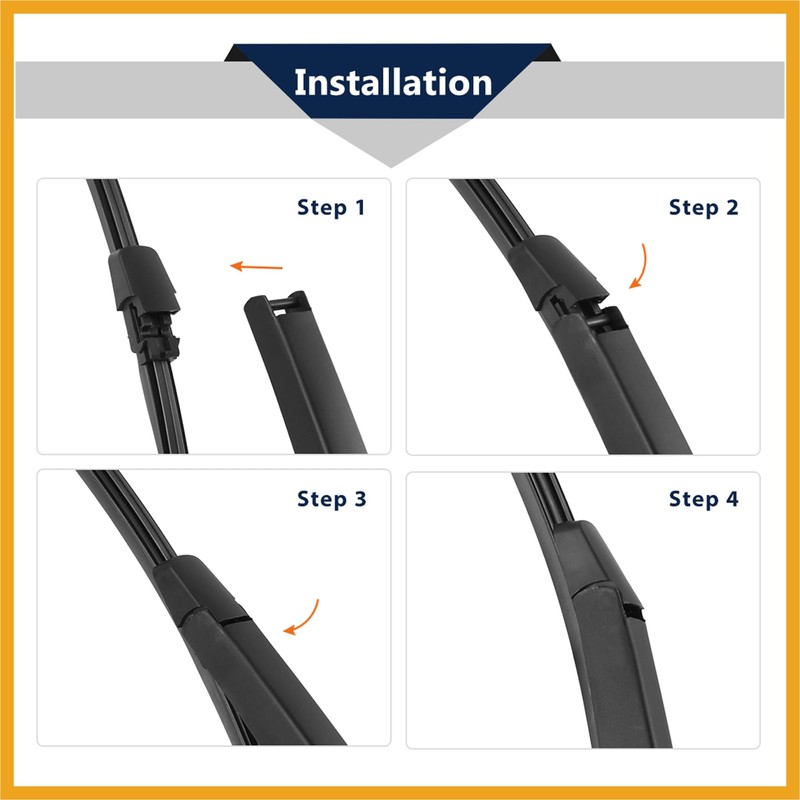 Installation

Step 1

Step 2

Step 3

Step 4