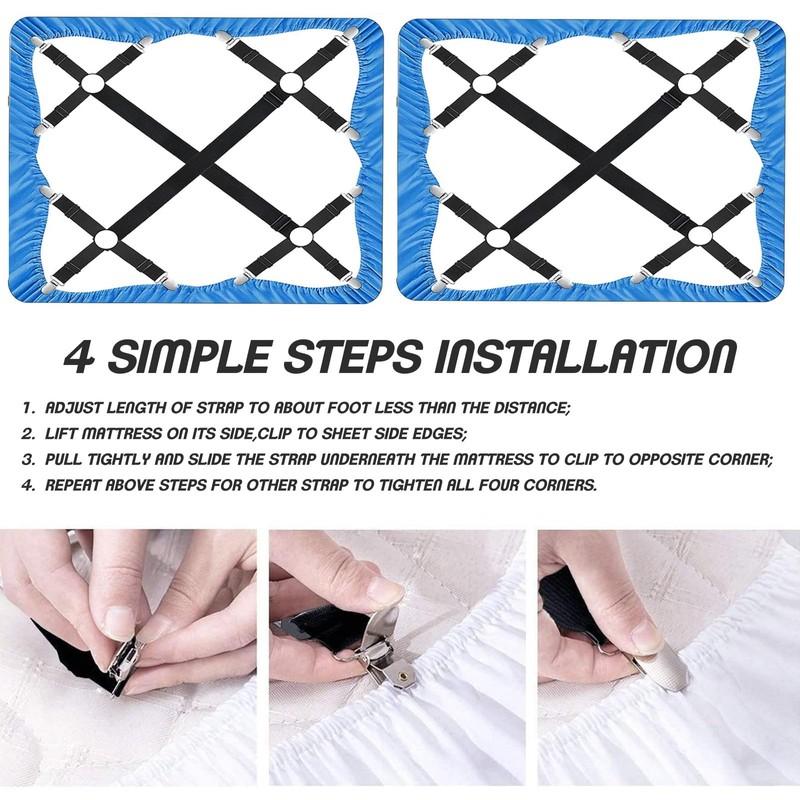 4 SIMPLE STEPS INSTALLATION

1. ADJUST LENGTH OF STRAP TO ABOUT FOOT LESS THAN THE DISTANCE;
2. LIFT MATTRESS ON ITS SIDE,CLIP TO SHEET SIDE EDGES;
3. PULL TIGHTLY AND SLIDE THE STRAP UNDERNEATH THE MATTRESS TO CLIP TO OPPOSITE CORNER;
4. REPEAT ABOVE STEPS FOR OTHER STRAP TO TIGHTEN ALL FOUR CORNERS.