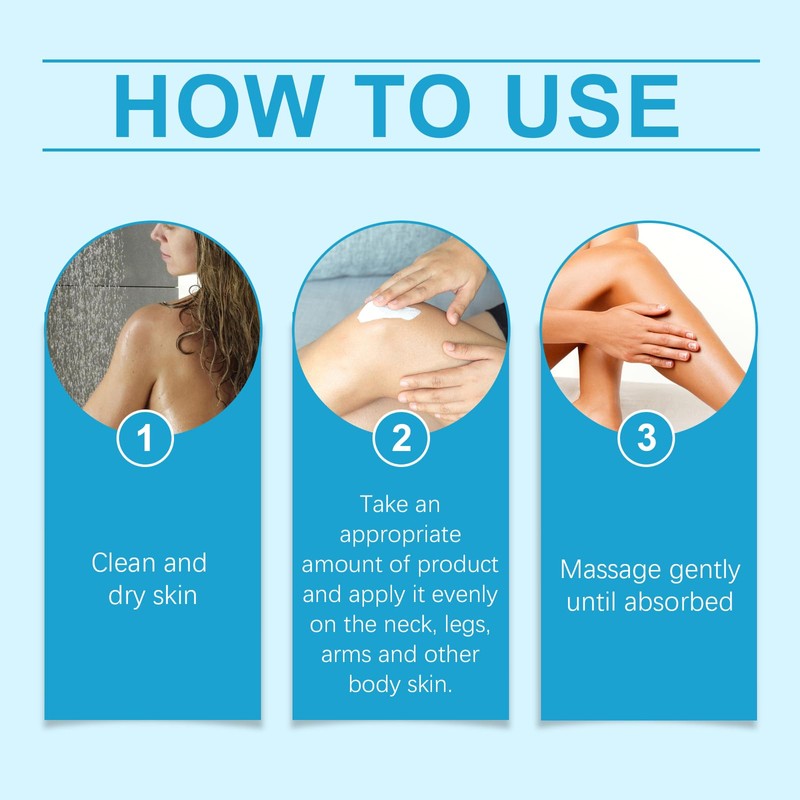 HOW TO USE

1

Clean and dry skin

2

Take an appropriate amount of product and apply it evenly on the neck, legs, arms and other body skin.

3

Massage gently until absorbed