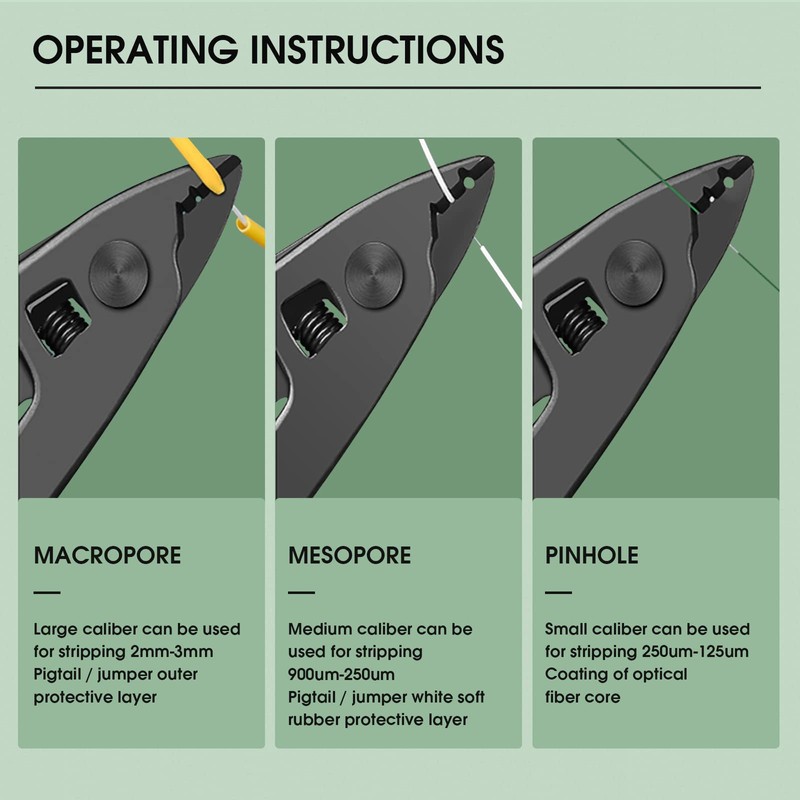 OPERATING INSTRUCTIONS

MACROPORE

Large caliber can be used for stripping 2mm-3mm Pigtail / jumper outer protective layer

MESOPORE

Medium caliber can be used for stripping 900um-250um Pigtail / jumper white soft rubber protective layer

PINHOLE

Small caliber can be used for stripping 250um-125um Coating of optical fiber core