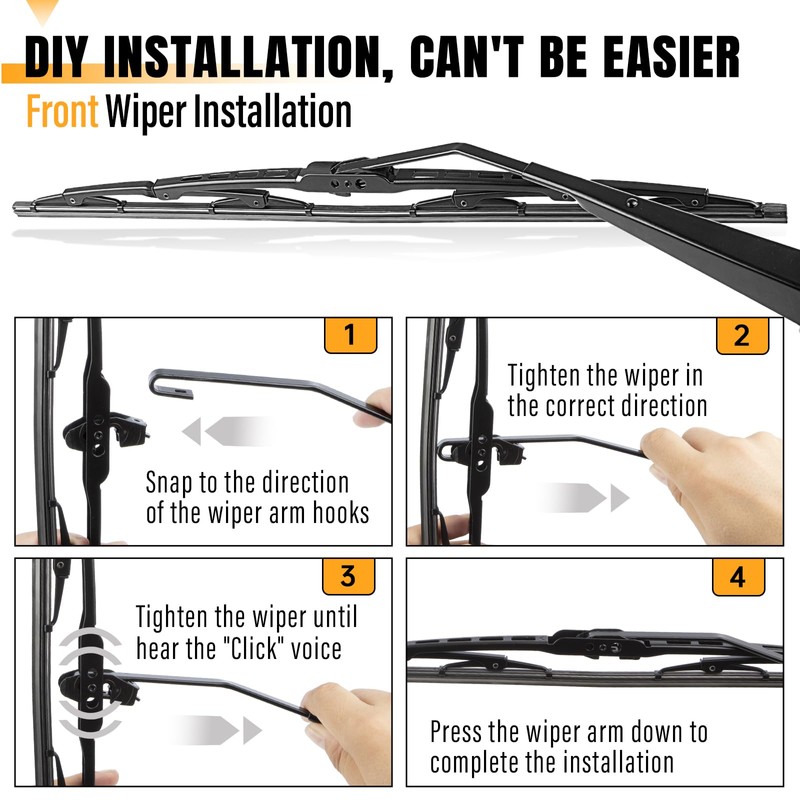 DIY INSTALLATION, CAN'T BE EASIER

Front Wiper Installation

1

Snap to the direction of the wiper arm hooks

2

Tighten the wiper in the correct direction

3

Tighten the wiper until hear the "Click" voice

4

Press the wiper arm down to complete the installation