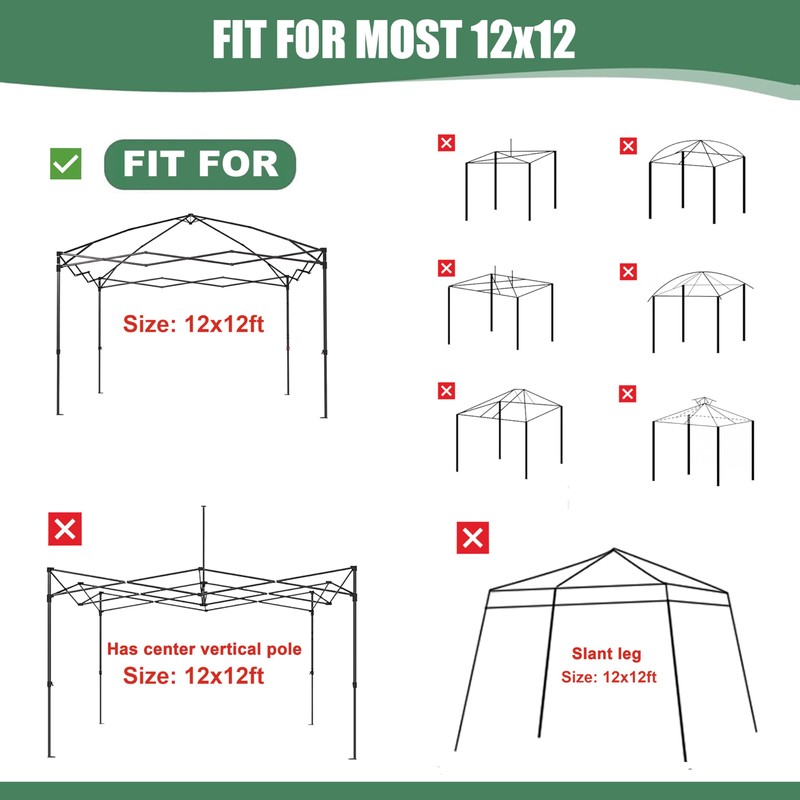 FIT FOR MOST 12x12

FIT FOR

Size: 12x12ft

Has center vertical pole
Size: 12x12ft

Slant leg
Size: 12x12ft