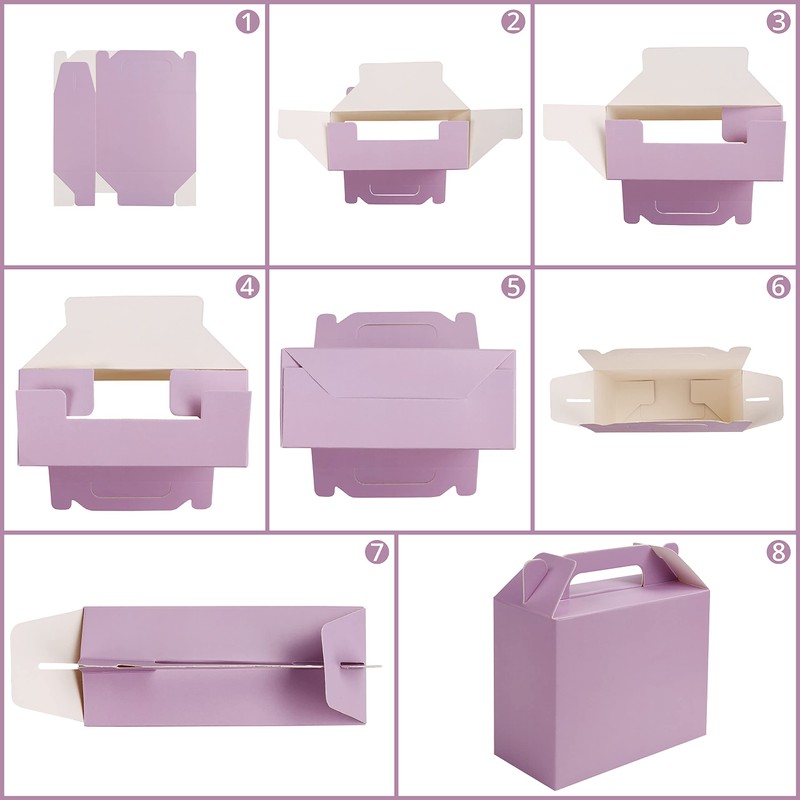 1
2
3
4
5
6
7
8