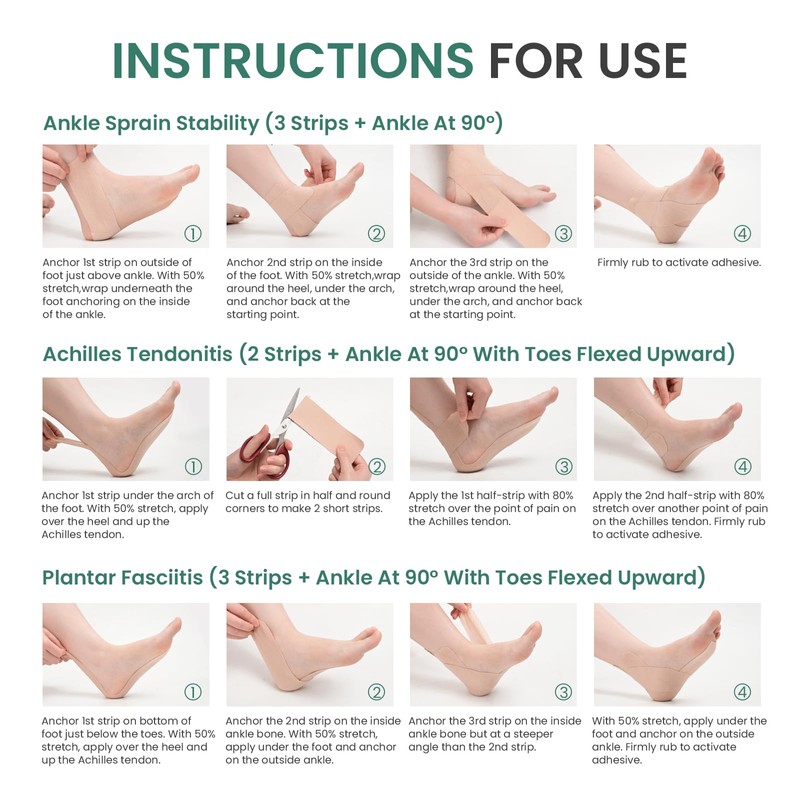 INSTRUCTIONS FOR USE

Ankle Sprain Stability (3 Strips + Ankle At 90°)

①

Anchor 1st strip on outside of foot just above ankle. With 50% stretch,wrap underneath the foot anchoring on the inside of the ankle.

②

Anchor 2nd strip on the inside of the foot. With 50% stretch,wrap around the heel, under the arch, and anchor back at the starting point.

③

Anchor the 3rd strip on the outside of the ankle. With 50% stretch,wrap around the heel, under the arch, and anchor back at the starting point.

④

Firmly rub to activate adhesive.

Achilles Tendonitis (2 Strips + Ankle At 90° With Toes Flexed Upward)

①

Anchor 1st strip under the arch of the foot. With 50% stretch, apply over the heel and up the Achilles tendon.

②

Cut a full strip in half and round corners to make 2 short strips.

③

Apply the 1st half-strip with 80% stretch over the point of pain on the Achilles tendon.

④

Apply the 2nd half-strip with 80% stretch over another point of pain on the Achilles tendon. Firmly rub to activate adhesive.

Plantar Fasciitis (3 Strips + Ankle At 90° With Toes Flexed Upward)

①

Anchor 1st strip on bottom of foot just below the toes. With 50% stretch, apply over the heel and up the Achilles tendon.

②

Anchor the 2nd strip on the inside ankle bone. With 50% stretch, apply under the foot and anchor on the outside ankle.

③

Anchor the 3rd strip on the inside ankle bone but at a steeper angle than the 2nd strip.

④

With 50% stretch, apply under the foot and anchor on the outside ankle. Firmly rub to activate adhesive.