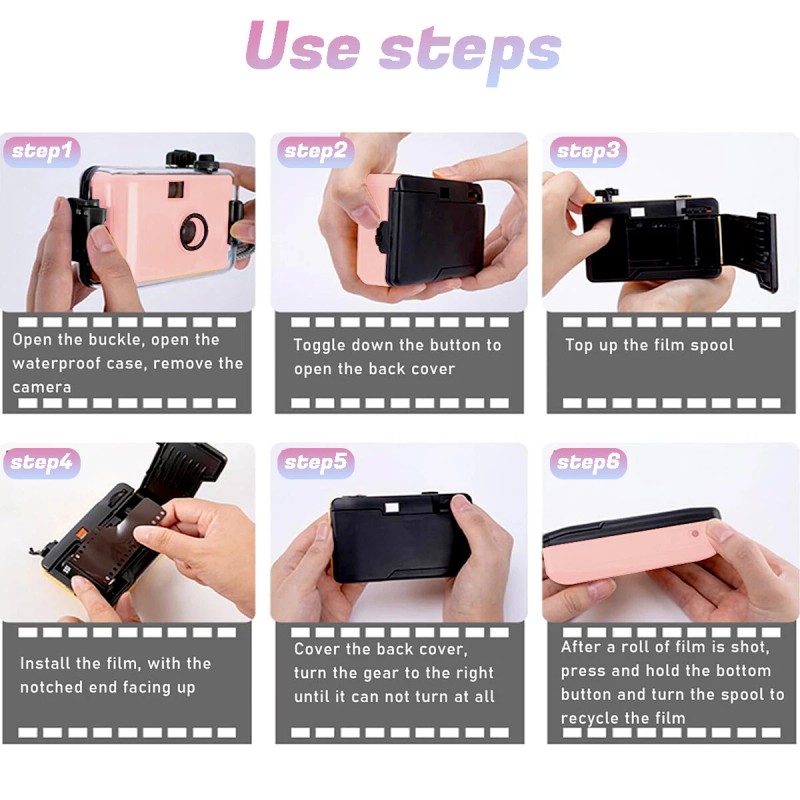 Use steps

step1

Open the buckle, open the waterproof case, remove the camera

step2

Toggle down the button to open the back cover

step3

Top up the film spool

step4

Install the film, with the notched end facing up

step5

Cover the back cover, turn the gear to the right until it can not turn at all

step6

After a roll of film is shot, press and hold the bottom button and turn the spool to recycle the film