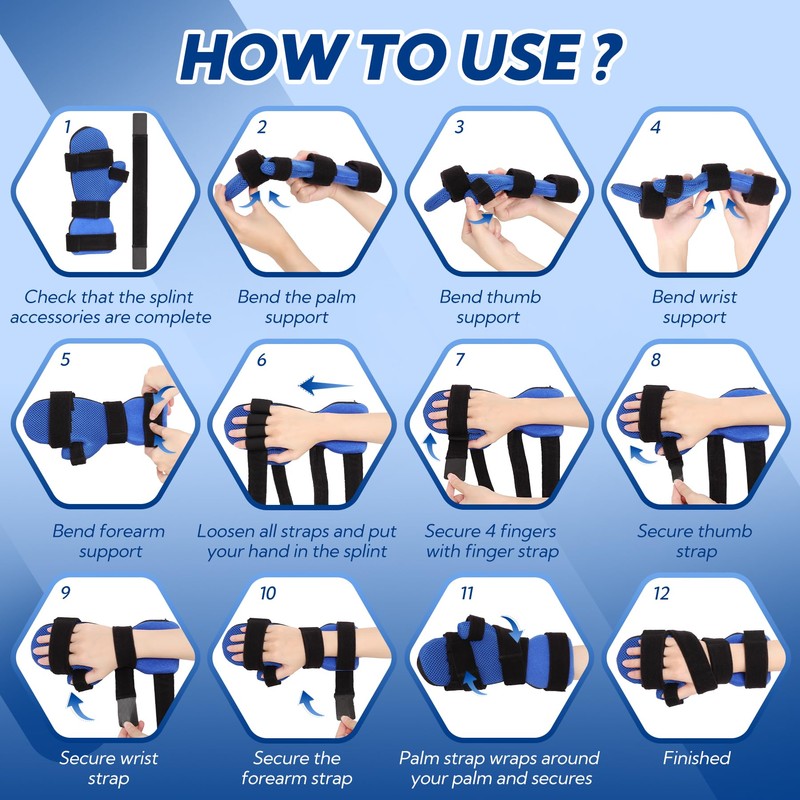 HOW TO USE ?

1
Check that the splint accessories are complete

2
Bend the palm support

3
Bend thumb support

4
Bend wrist support

5
Bend forearm support

6
Loosen all straps and put your hand in the splint

7
Secure 4 fingers with finger strap

8
Secure thumb strap

9
Secure wrist strap

10
Secure the forearm strap

11
Palm strap wraps around your palm and secures

12
Finished