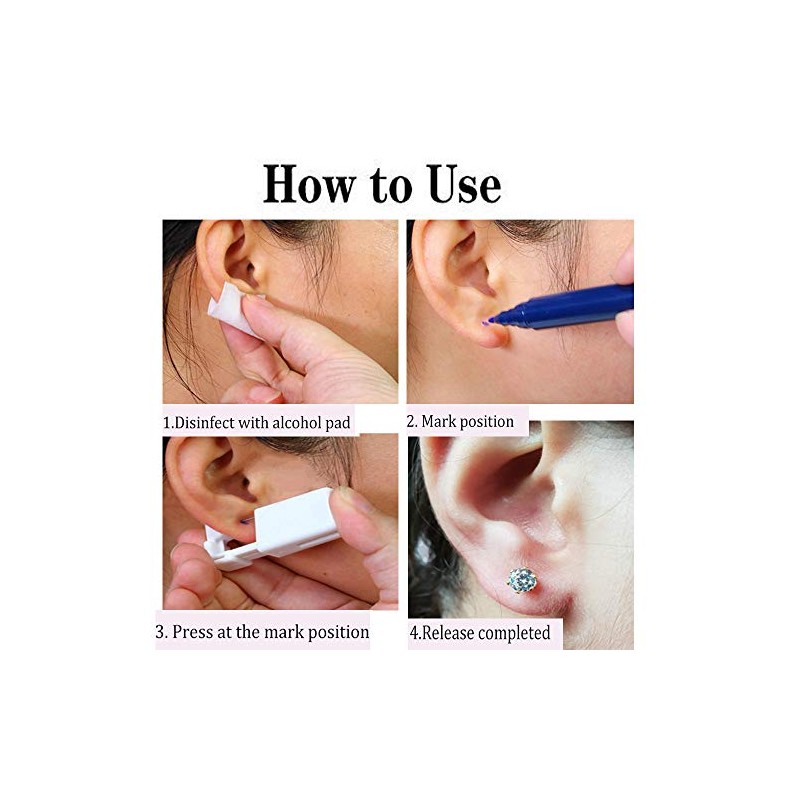 How to Use

1.Disinfect with alcohol pad

2. Mark position

3. Press at the mark position

4.Release completed