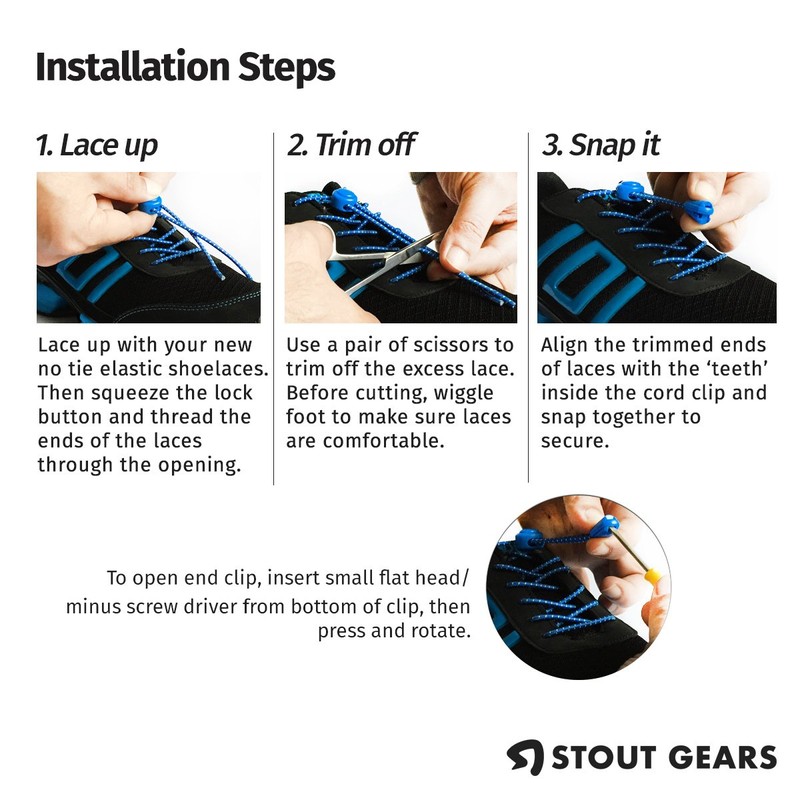 Installation Steps

1. Lace up

Lace up with your new no tie elastic shoelaces. Then squeeze the lock button and thread the ends of the laces through the opening.

2. Trim off

Use a pair of scissors to trim off the excess lace. Before cutting, wiggle foot to make sure laces are comfortable.

3. Snap it

Align the trimmed ends of laces with the 'teeth' inside the cord clip and snap together to secure.

To open end clip, insert small flat head/ minus screw driver from bottom of clip, then press and rotate.

STOUT GEARS