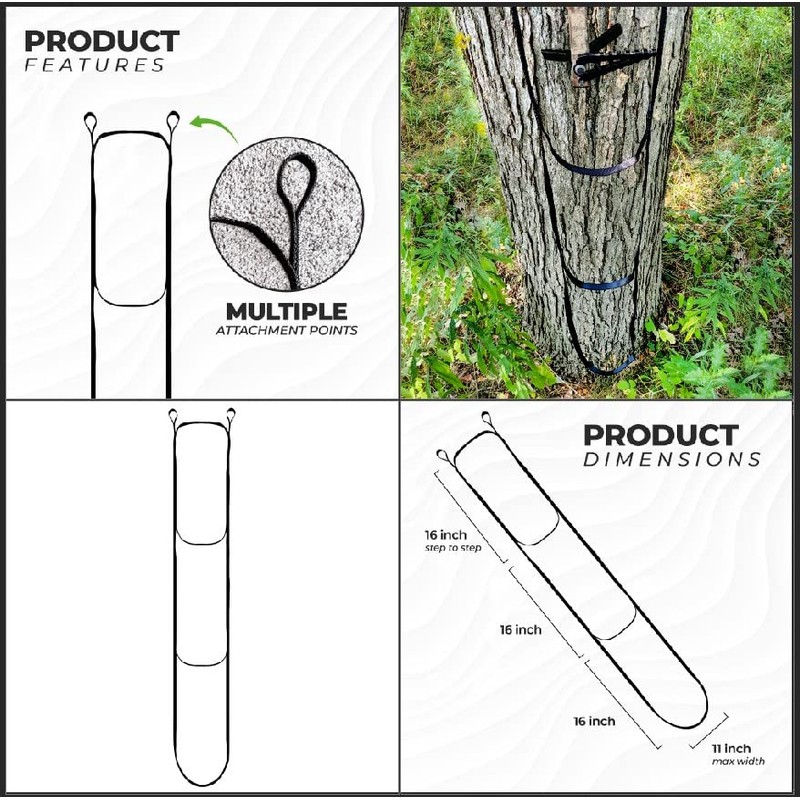 PRODUCT
FEATURES

MULTIPLE
ATTACHMENT POINTS

PRODUCT
DIMENSIONS

16 inch
step to step

16 inch

16 inch

11 inch
max width