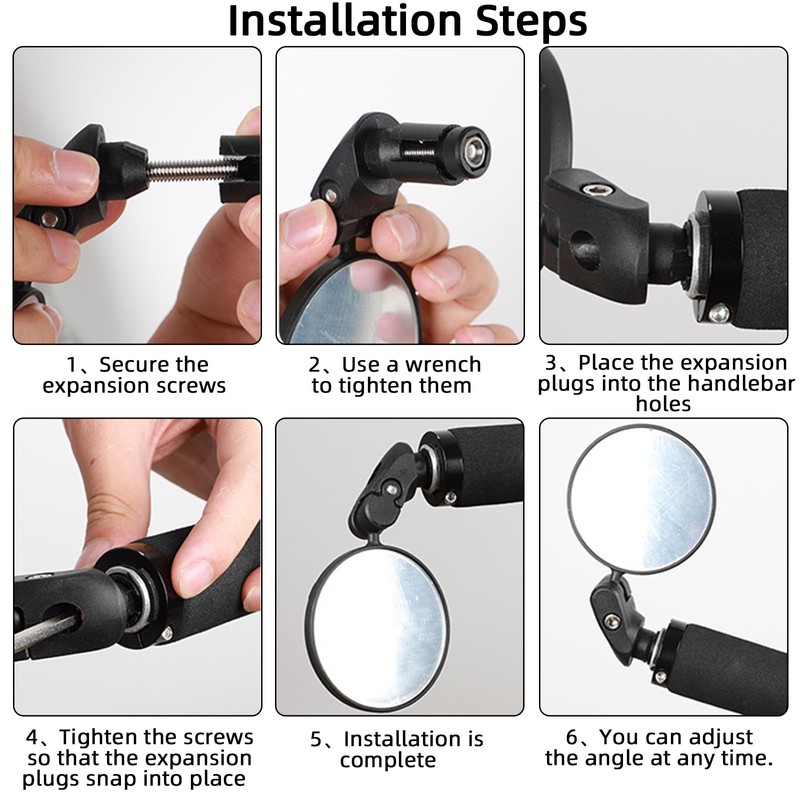 Installation Steps

1、Secure the expansion screws

2、Use a wrench to tighten them

3、Place the expansion plugs into the handlebar holes

4、Tighten the screws so that the expansion plugs snap into place

5、Installation is complete

6、You can adjust the angle at any time.