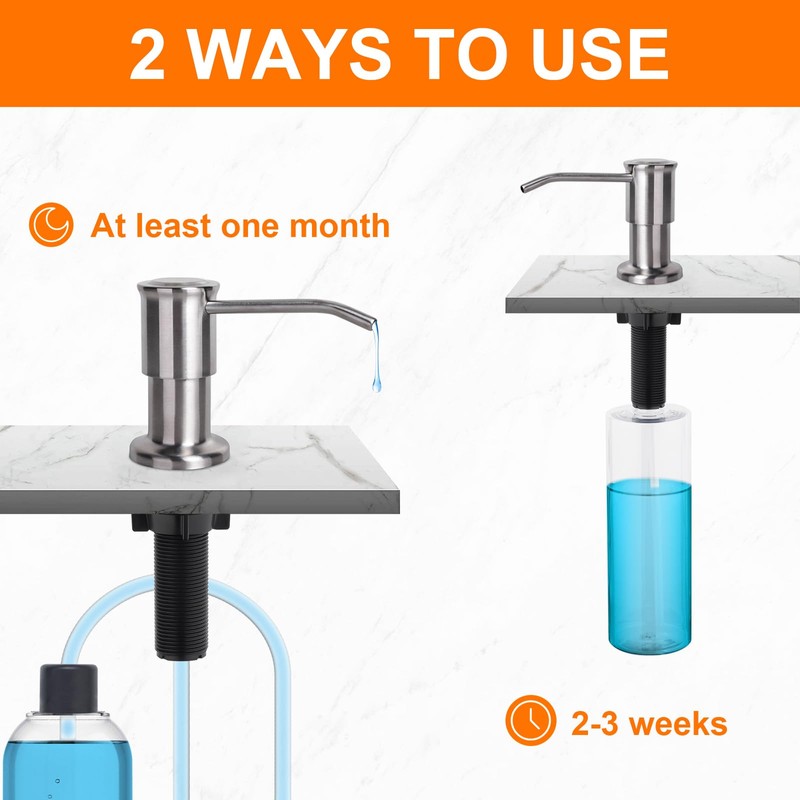 2 WAYS TO USE

At least one month

2-3 weeks