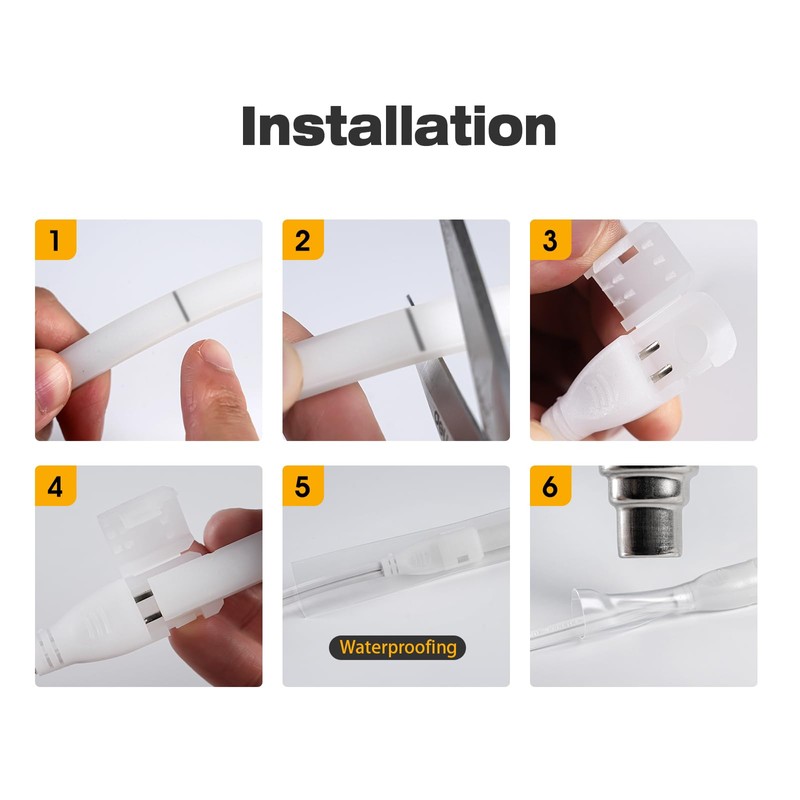 Installation

1

2

3

4

5

Waterproofing

6