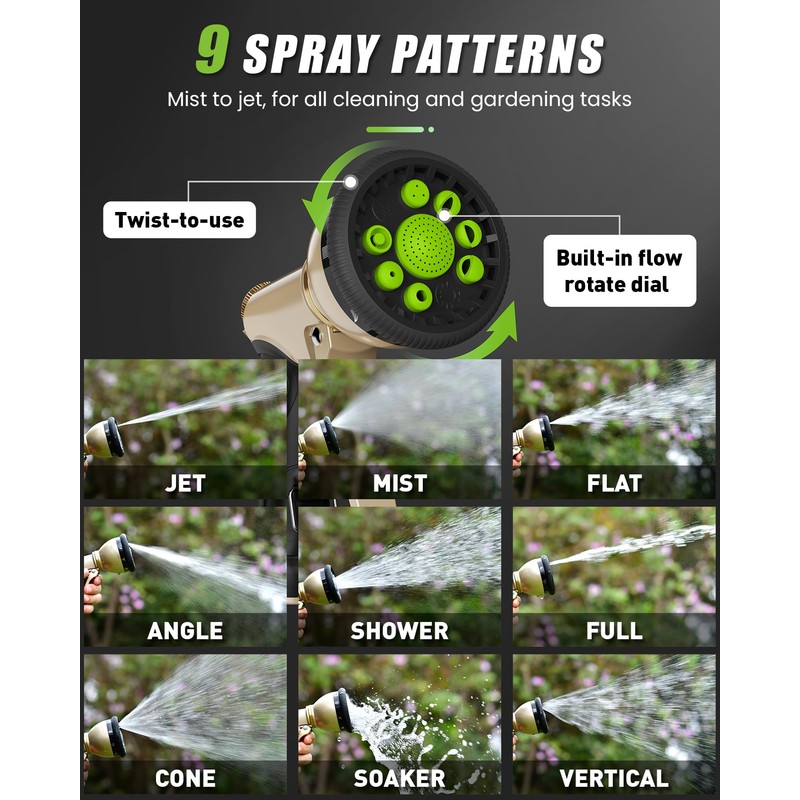 9 SPRAY PATTERNS

Mist to jet, for all cleaning and gardening tasks

Twist-to-use

Built-in flow rotate dial

JET

MIST

FLAT

ANGLE

SHOWER

FULL

CONE

SOAKER

VERTICAL