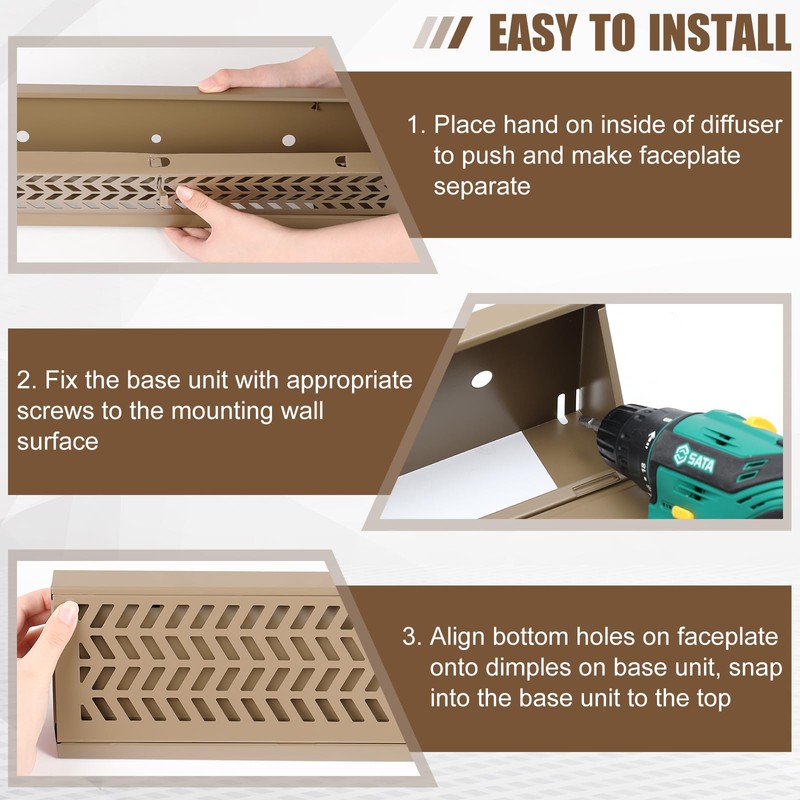 EASY TO INSTALL

1. Place hand on inside of diffuser to push and make faceplate separate

2. Fix the base unit with appropriate screws to the mounting wall surface

SATA

3. Align bottom holes on faceplate onto dimples on base unit, snap into the base unit to the top