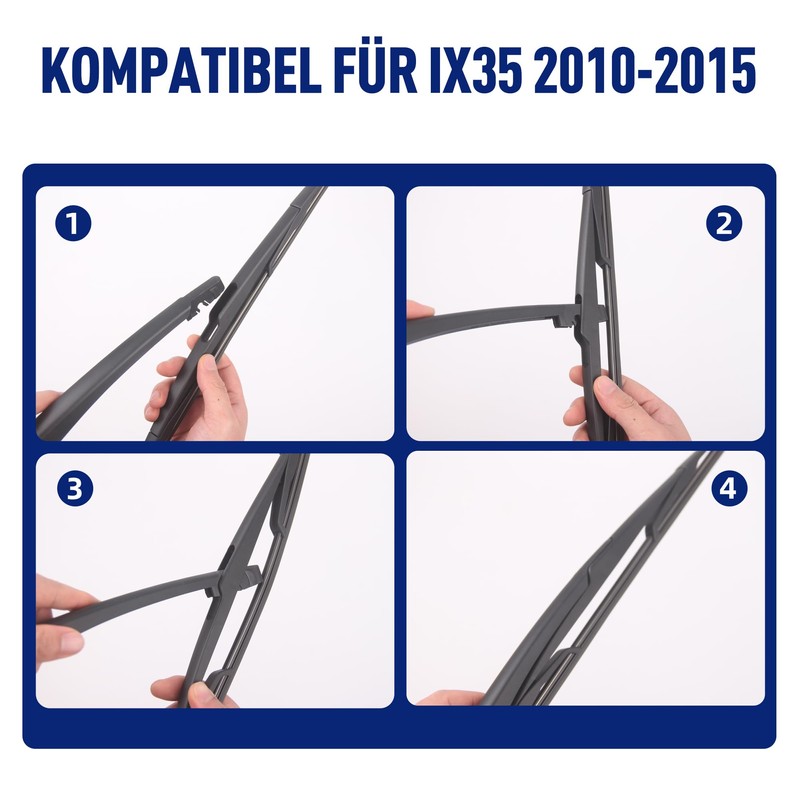 KOMPATIBEL FÜR IX35 2010-2015

1

2

3

4